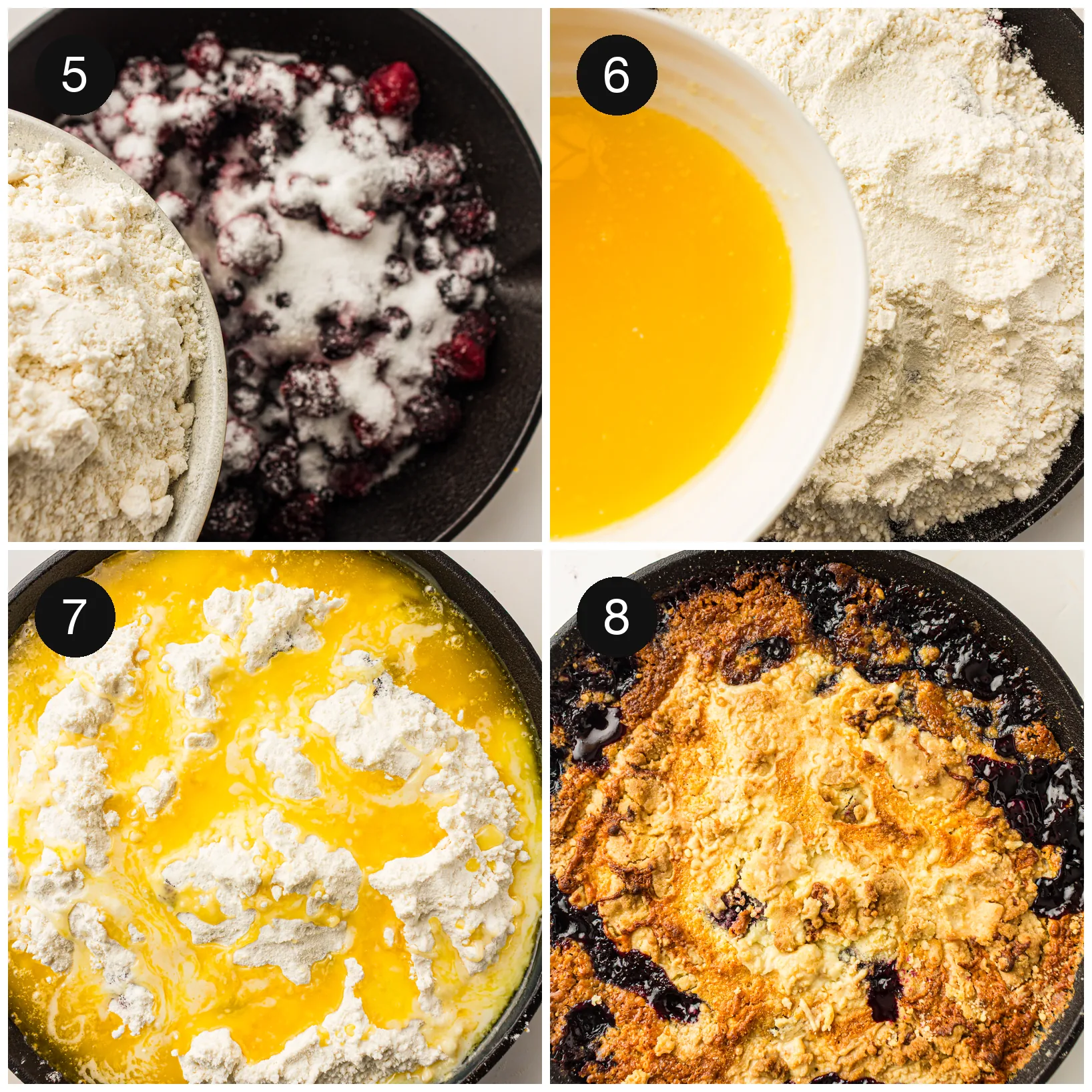 5

6

7

8