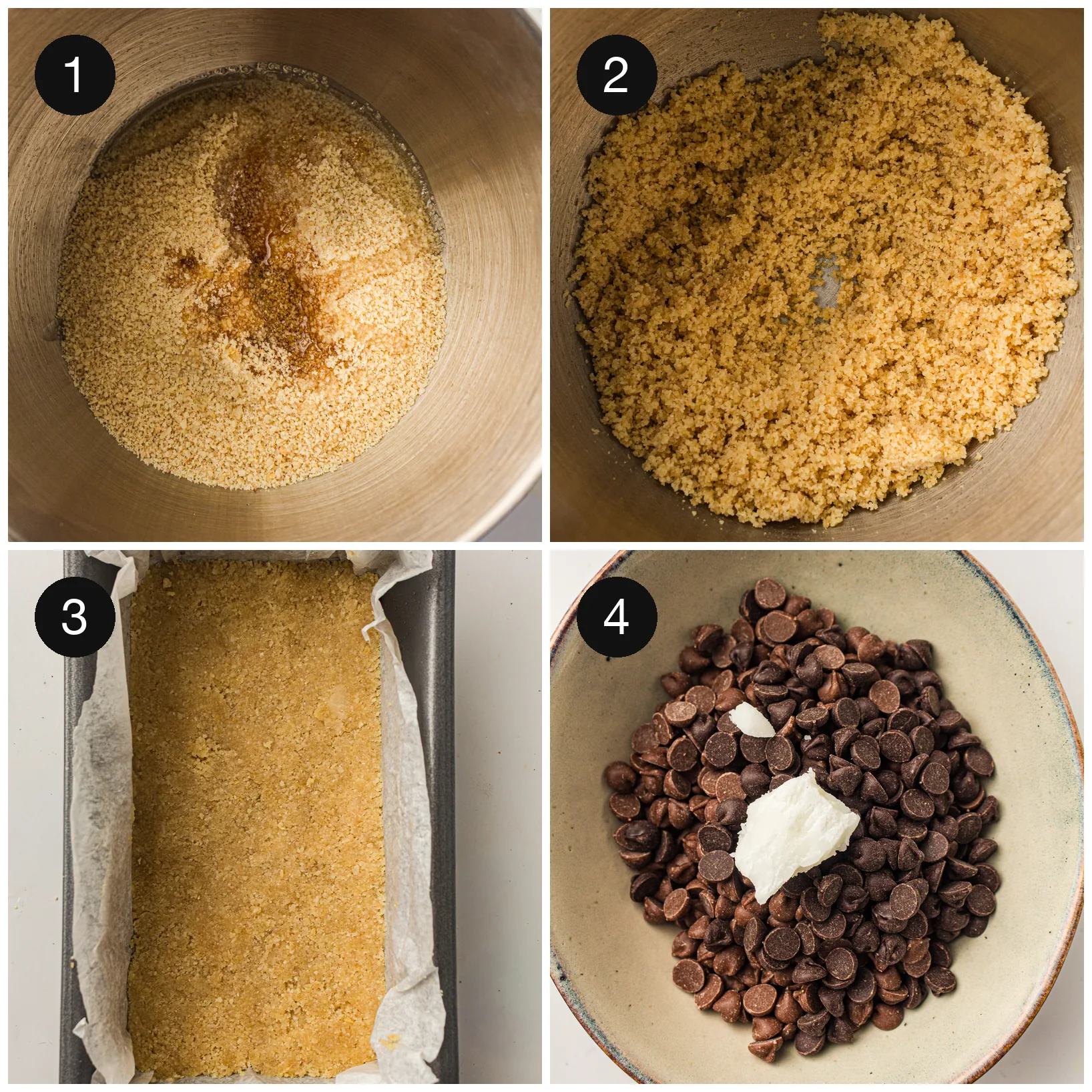 1

2

3

4