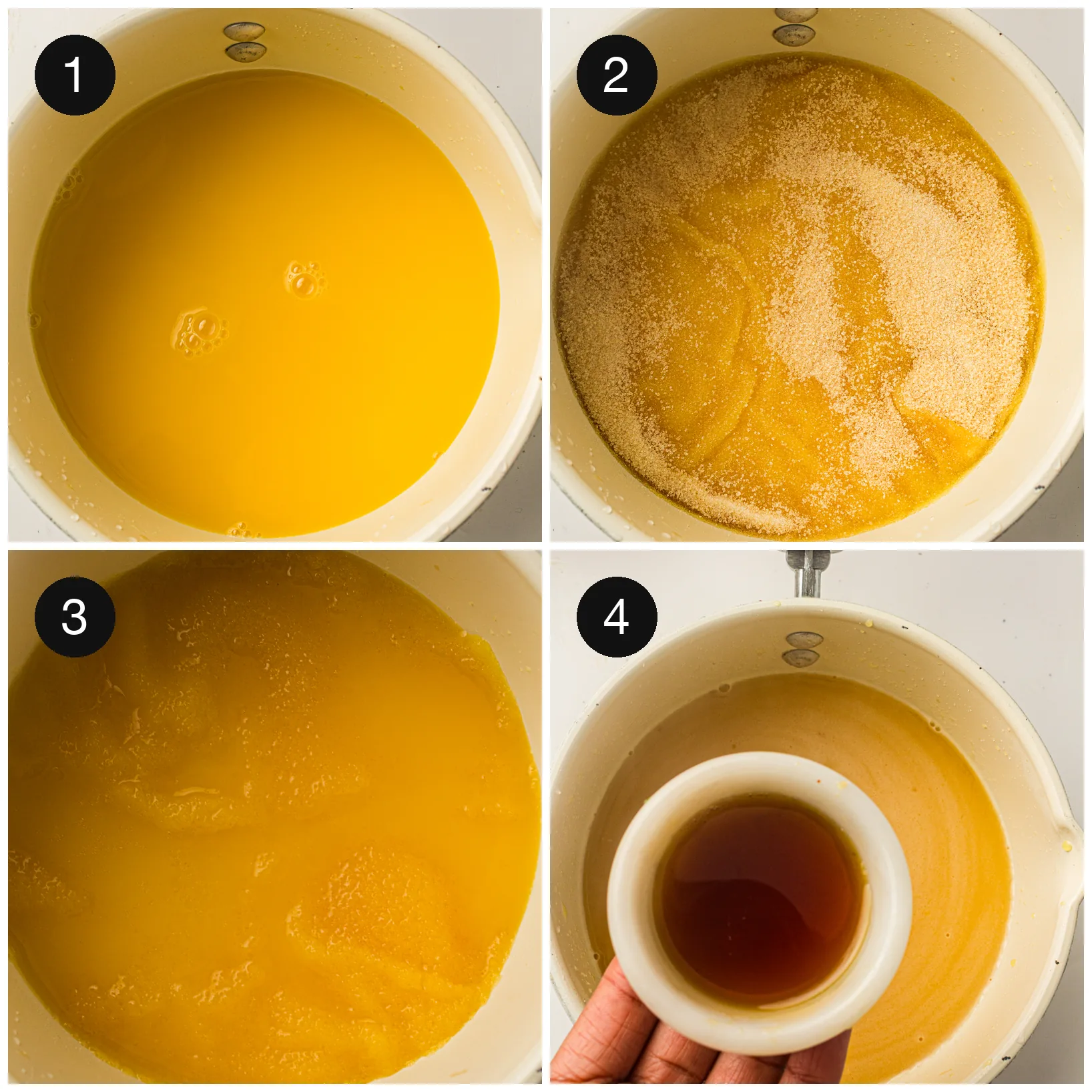 1

2

3

4