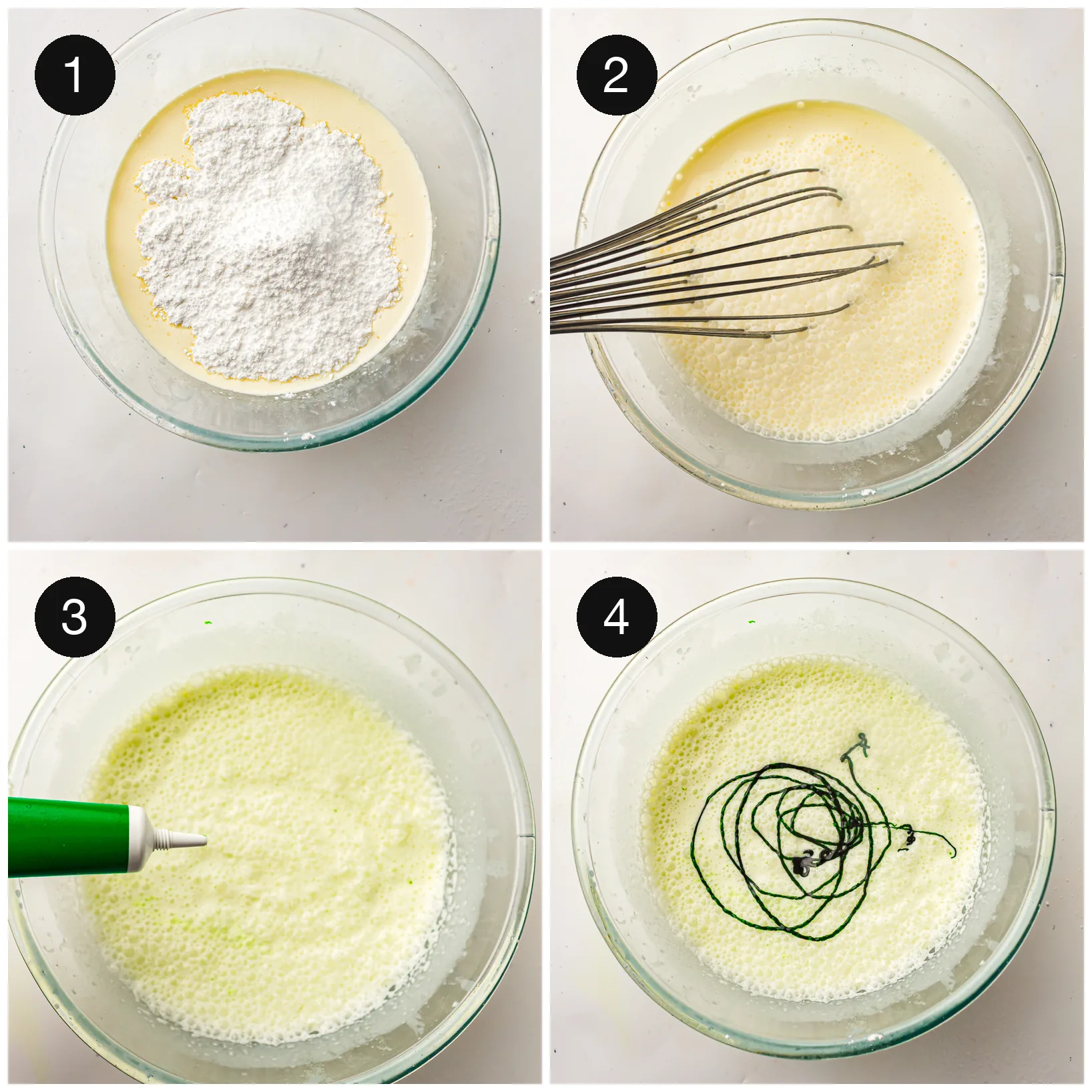 1

2

3

4