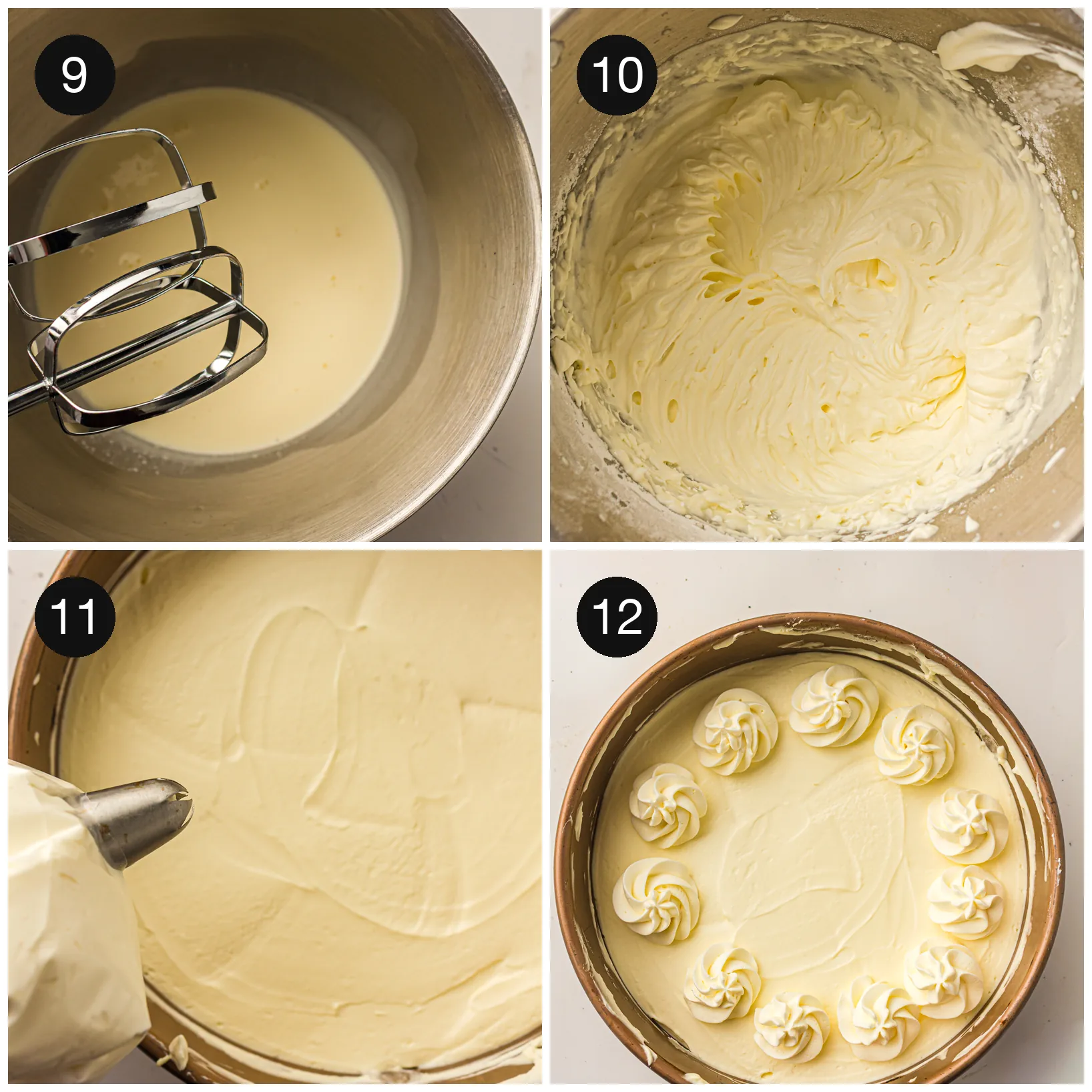 9

10

11

12