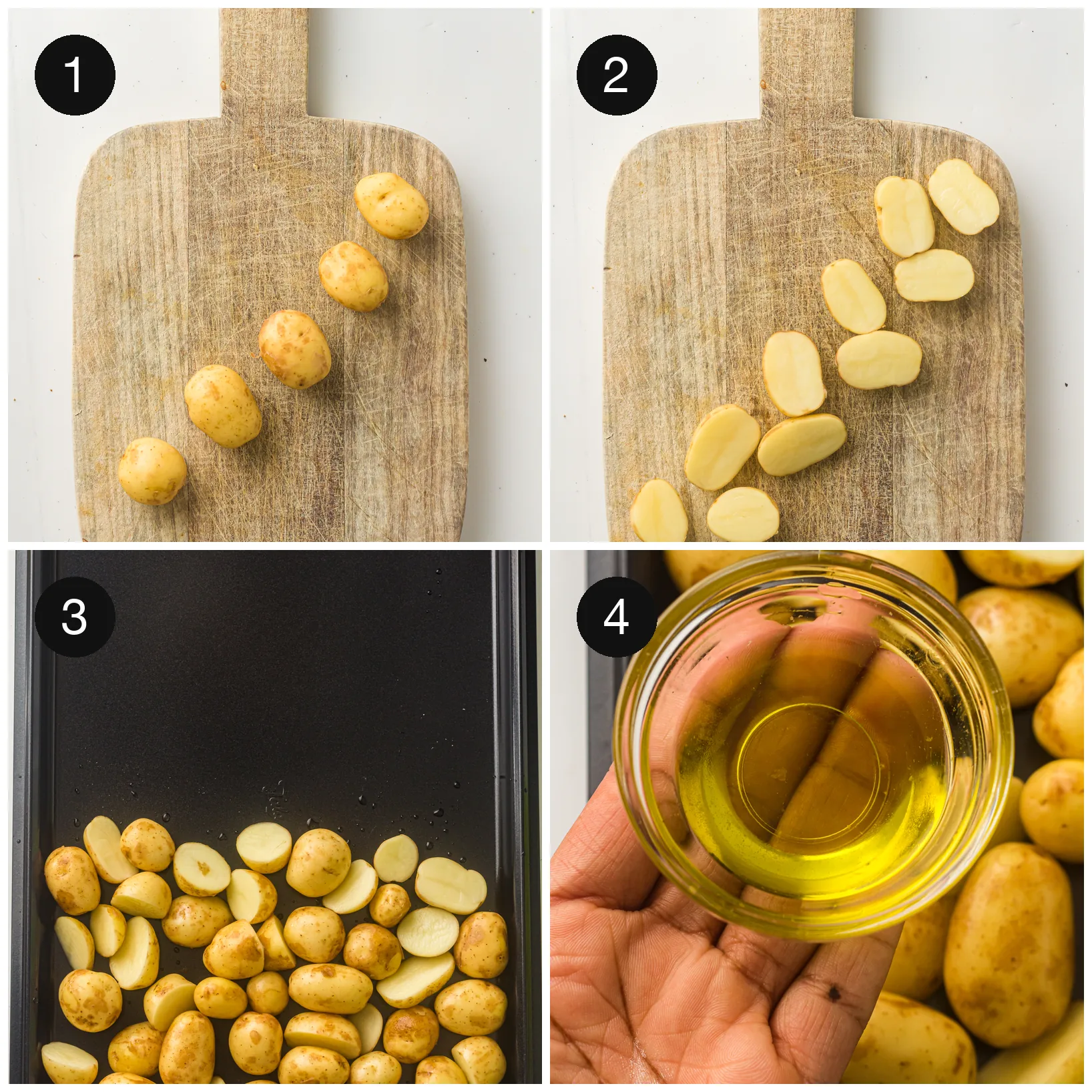 1

2

3

4