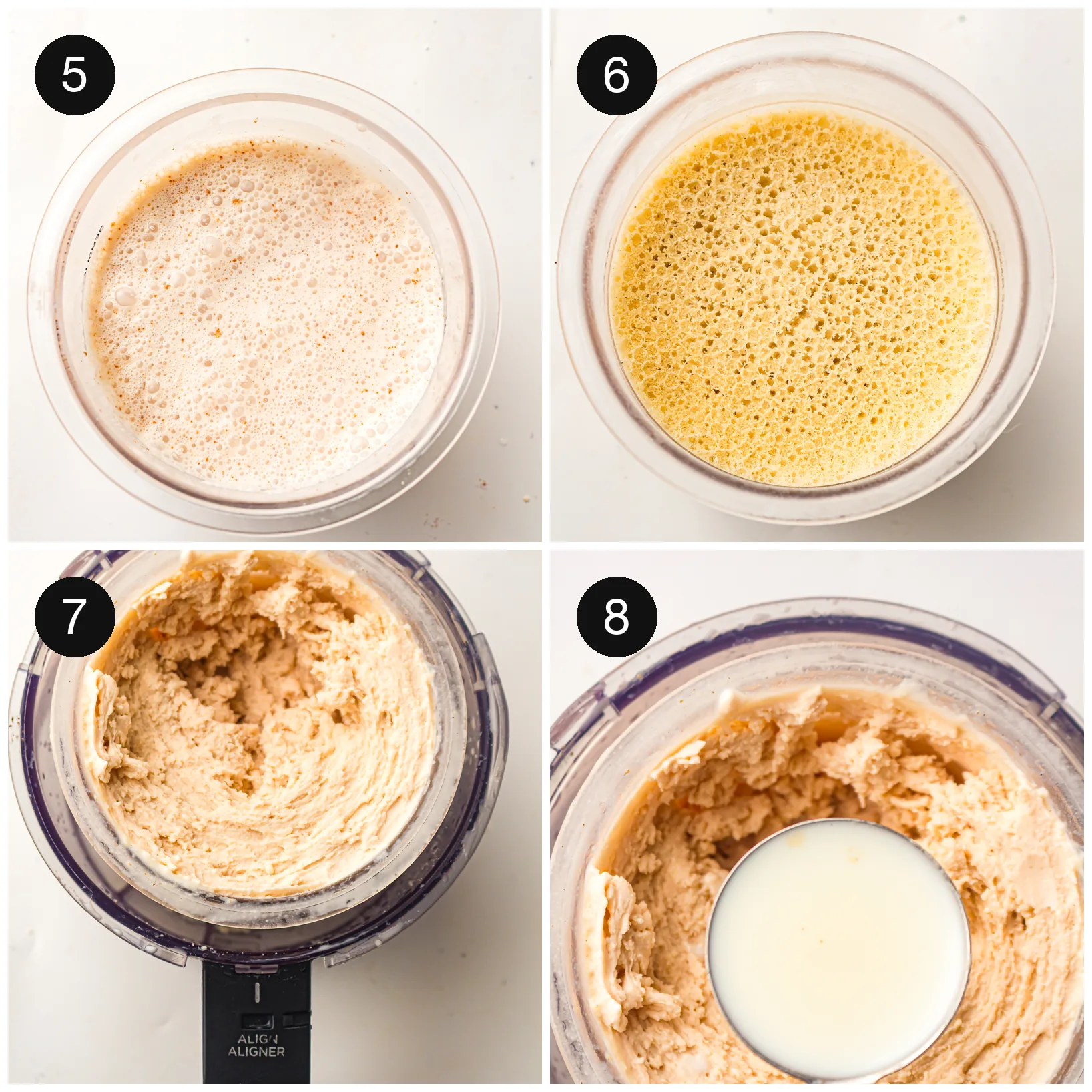 5

6

7

ALIGN
ALIGNER

8