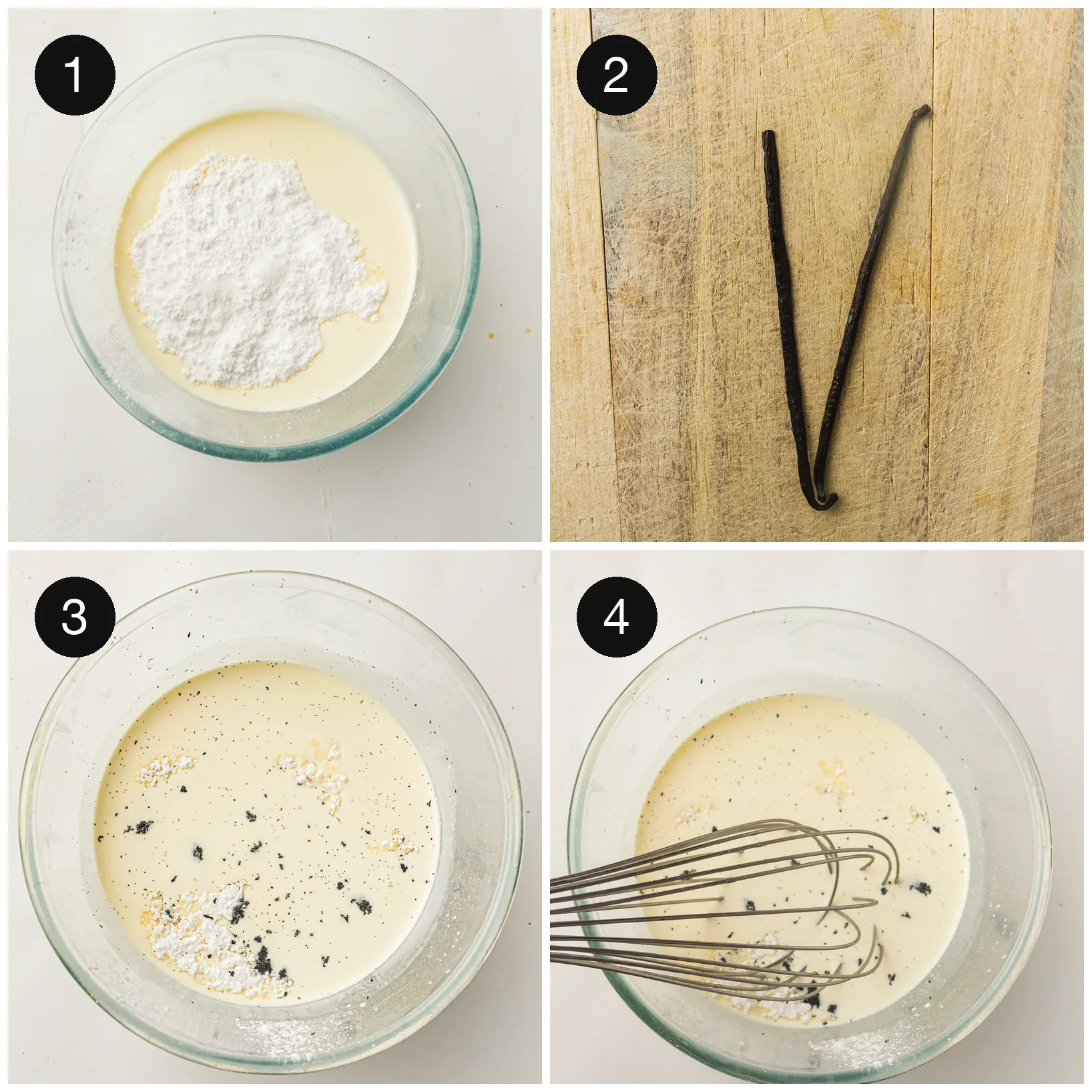 1

2

3

4