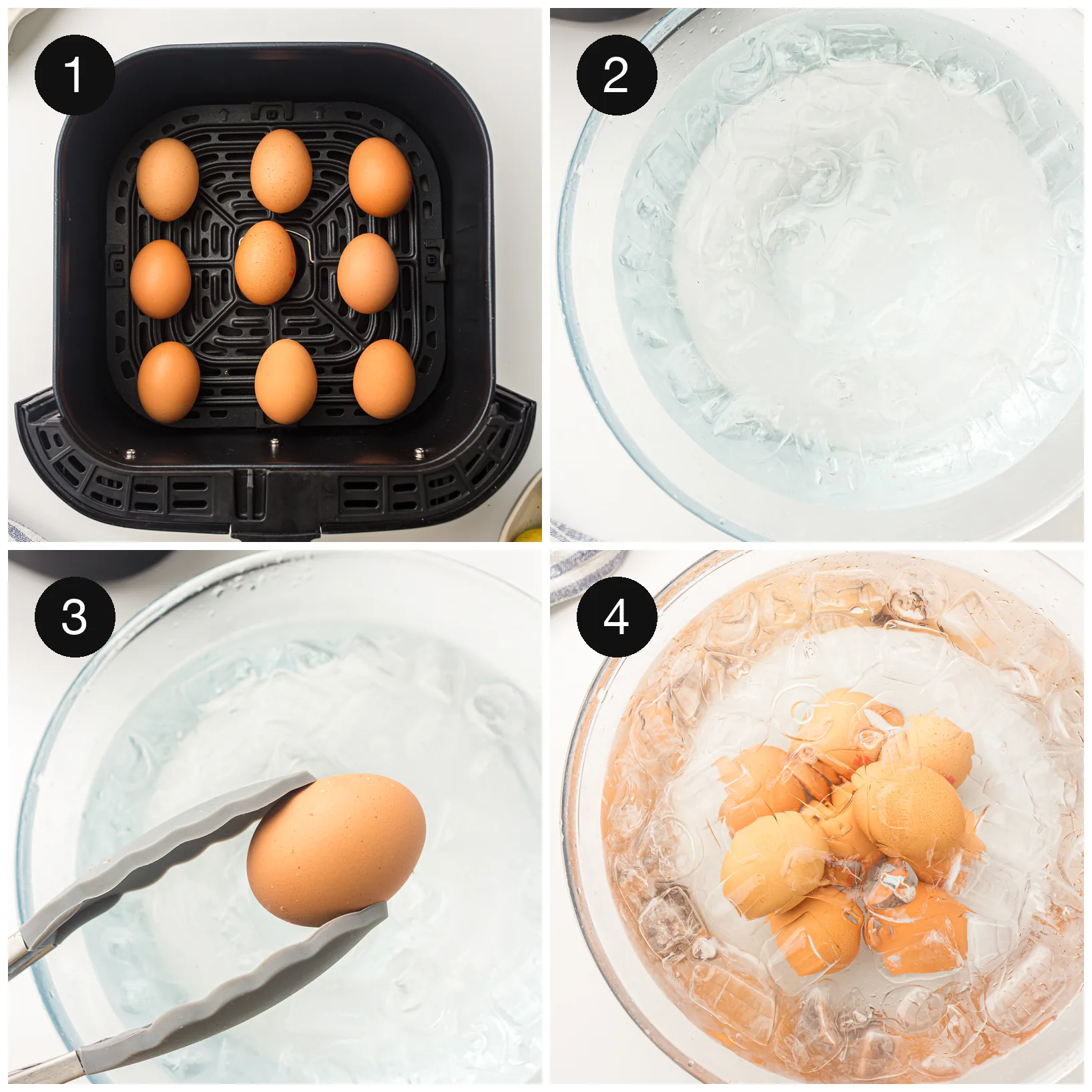 1

2

3

4