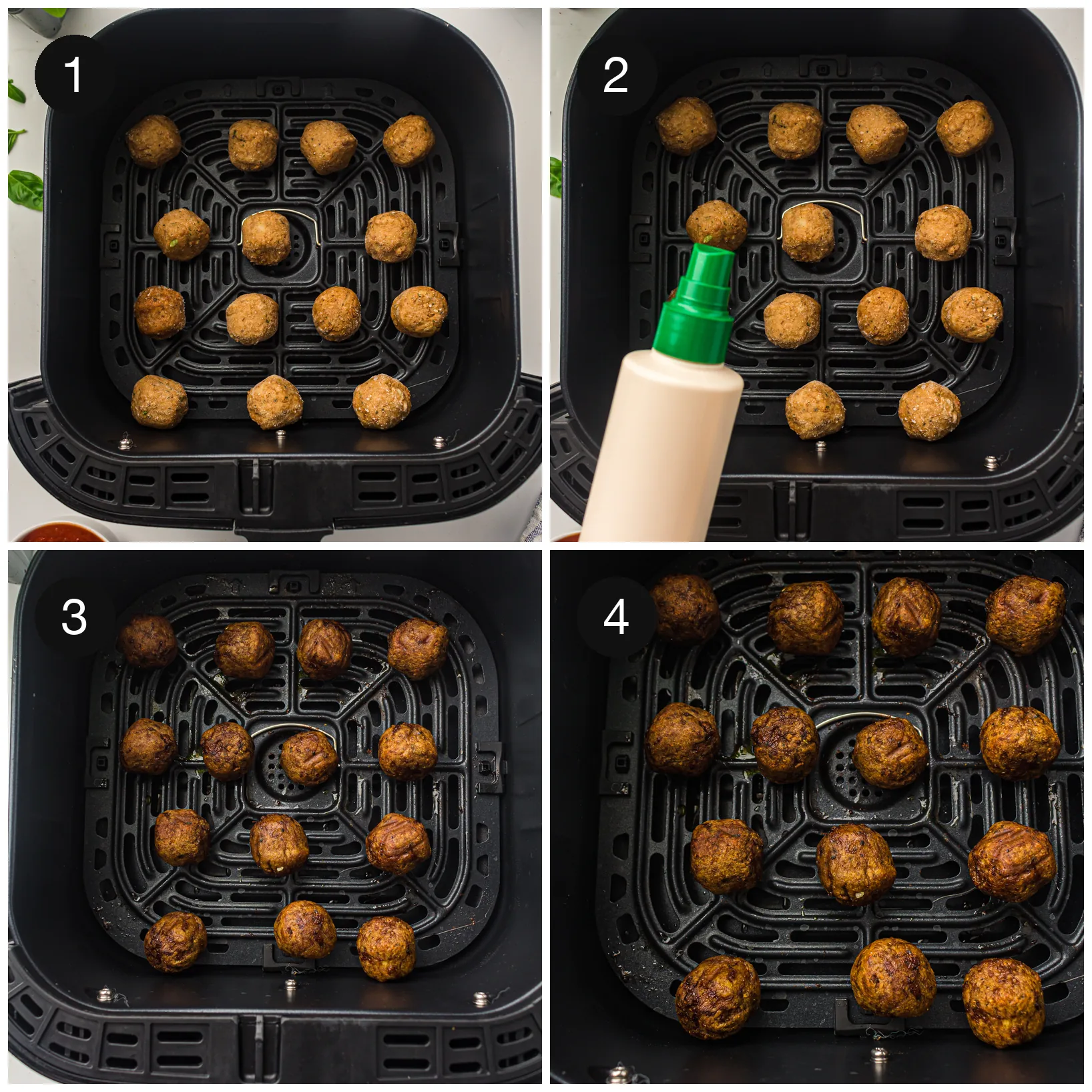 1

2

3

4