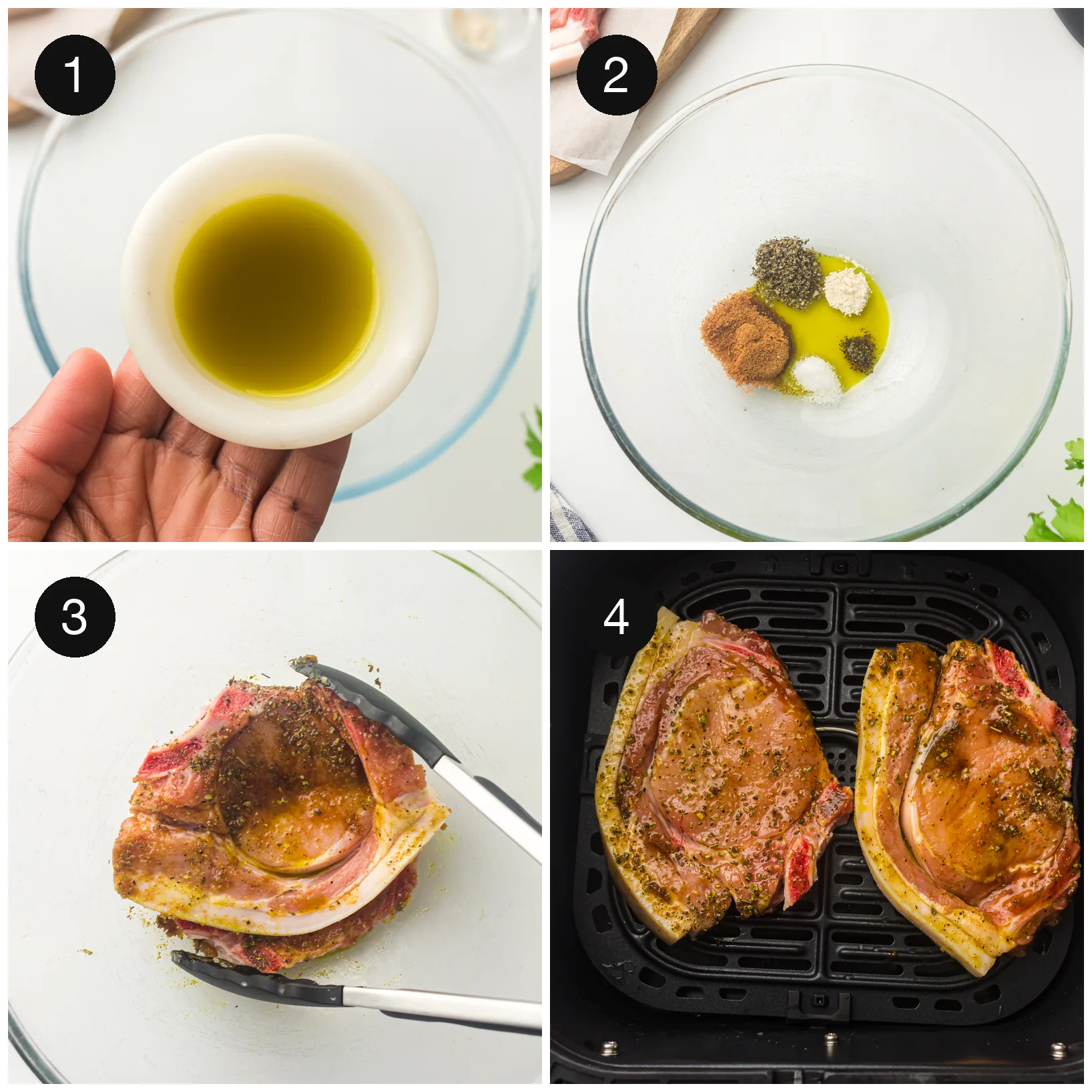 1

2

3

4