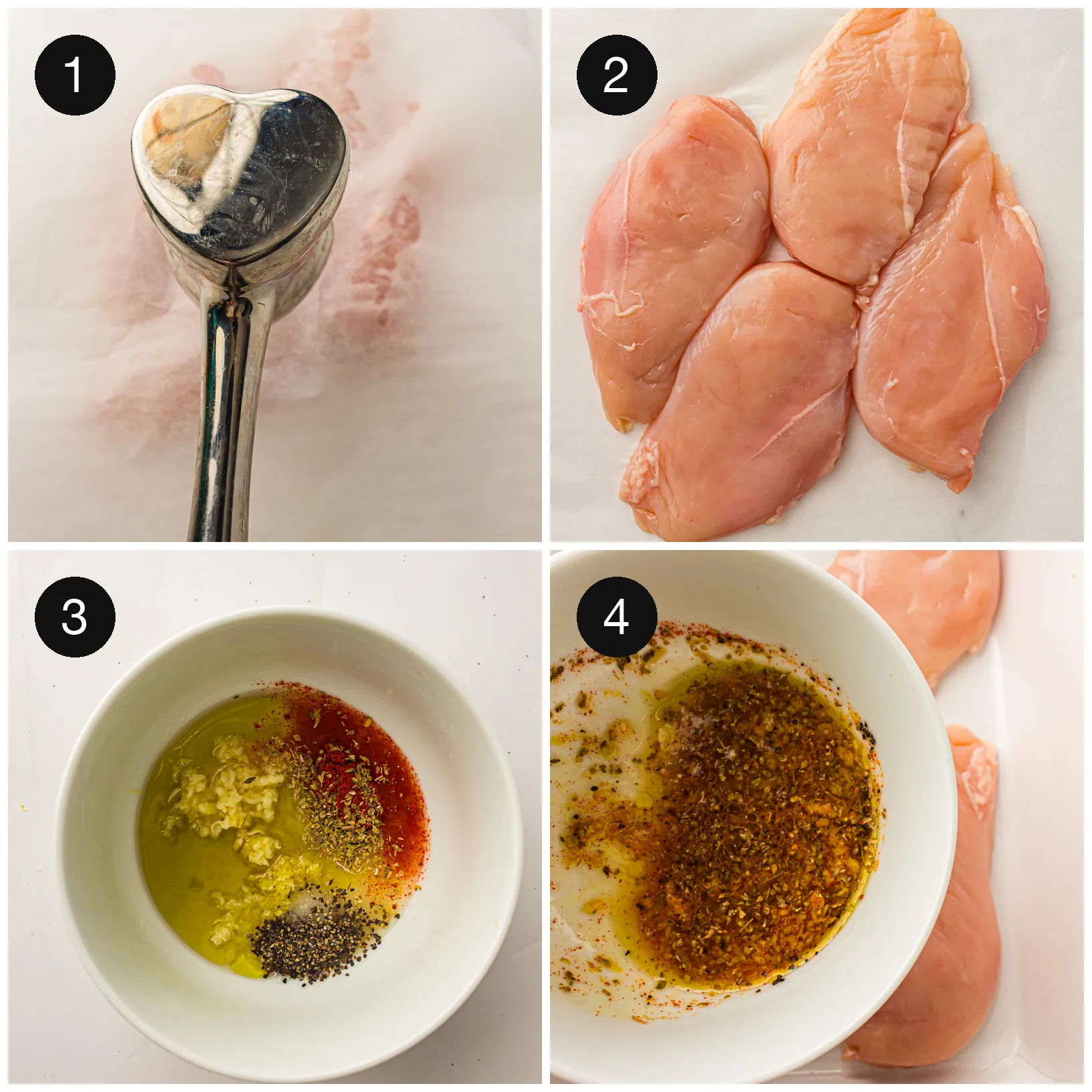 1

2

3

4