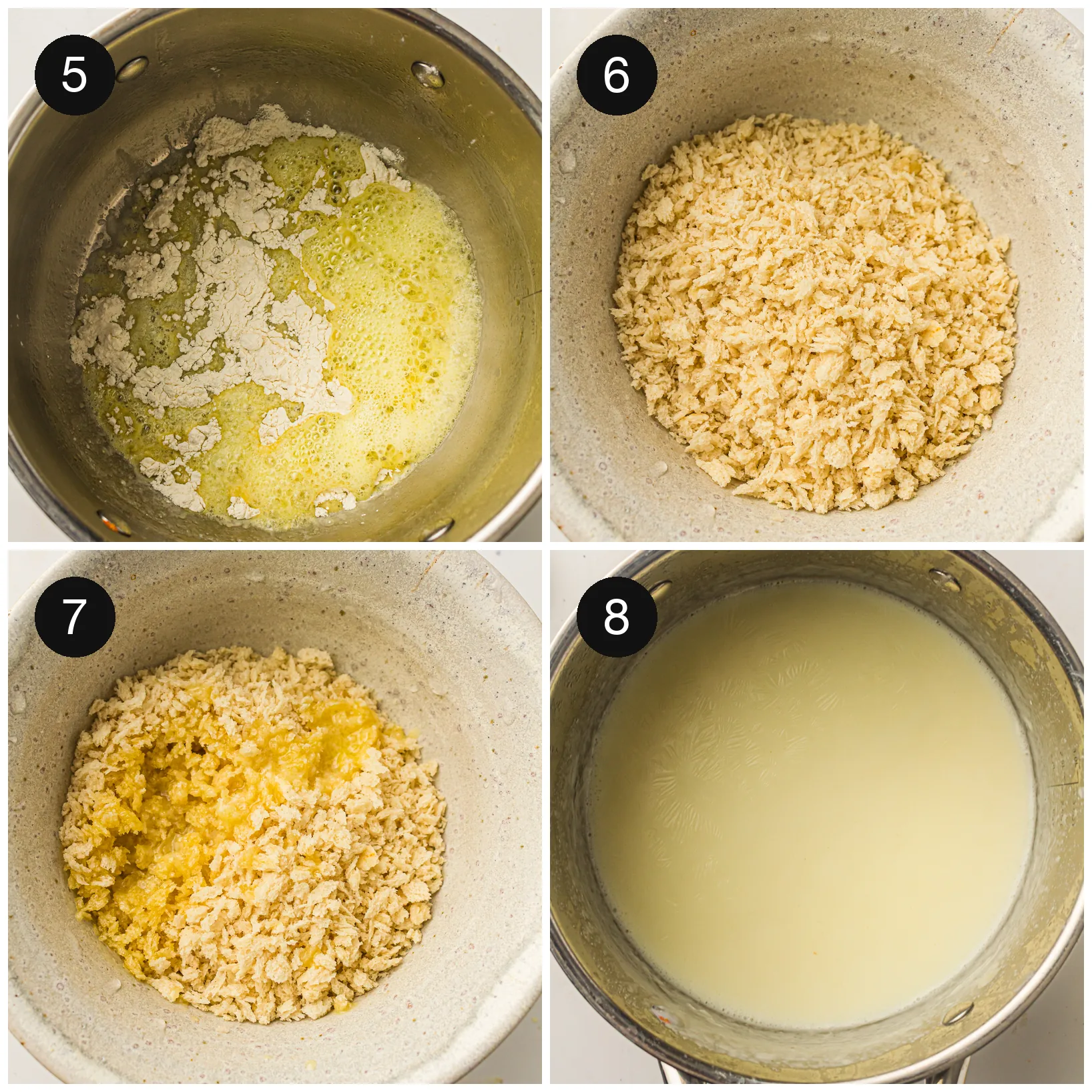 5

6

7

8