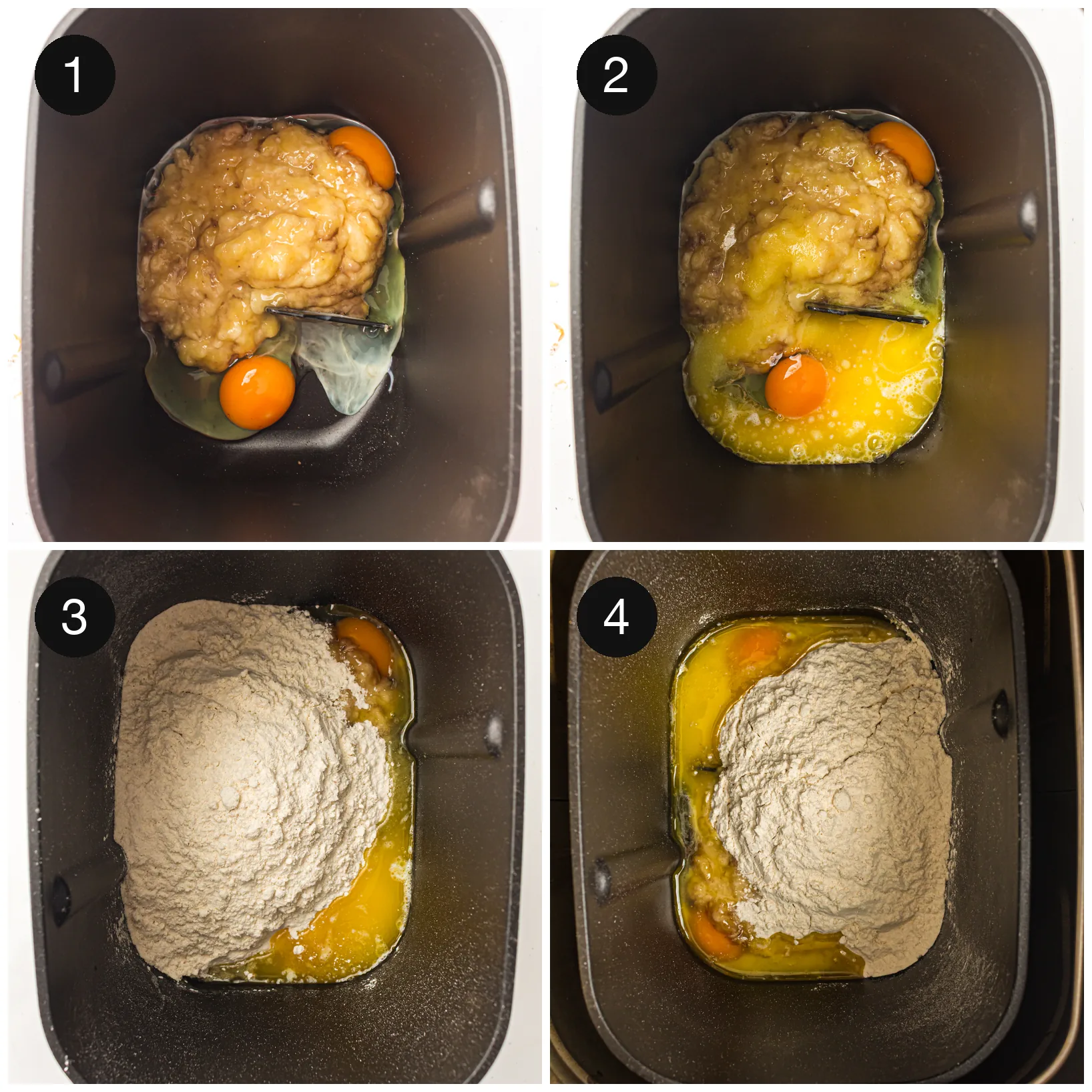 1

2

3

4