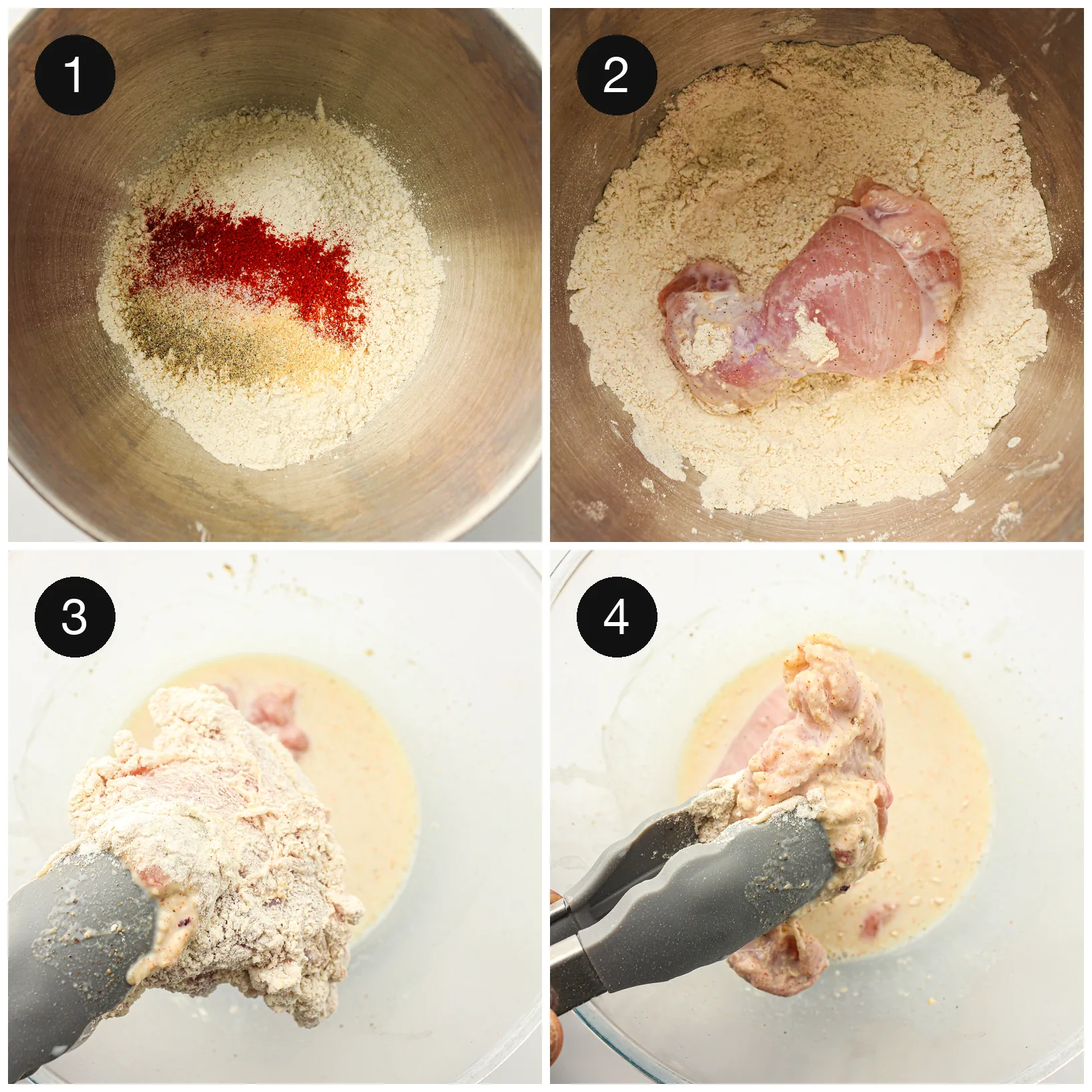 1

2

3

4