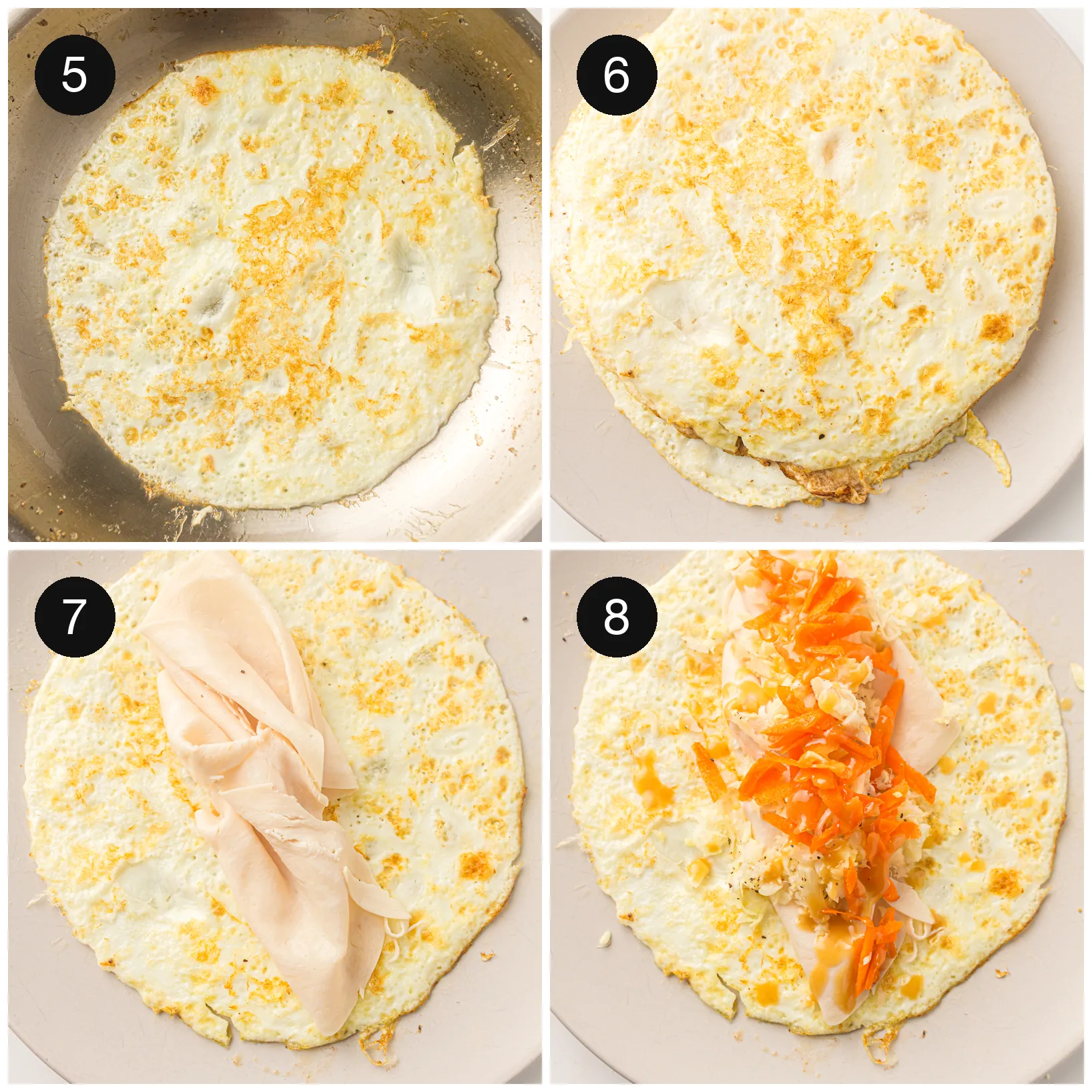 5

6

7

8