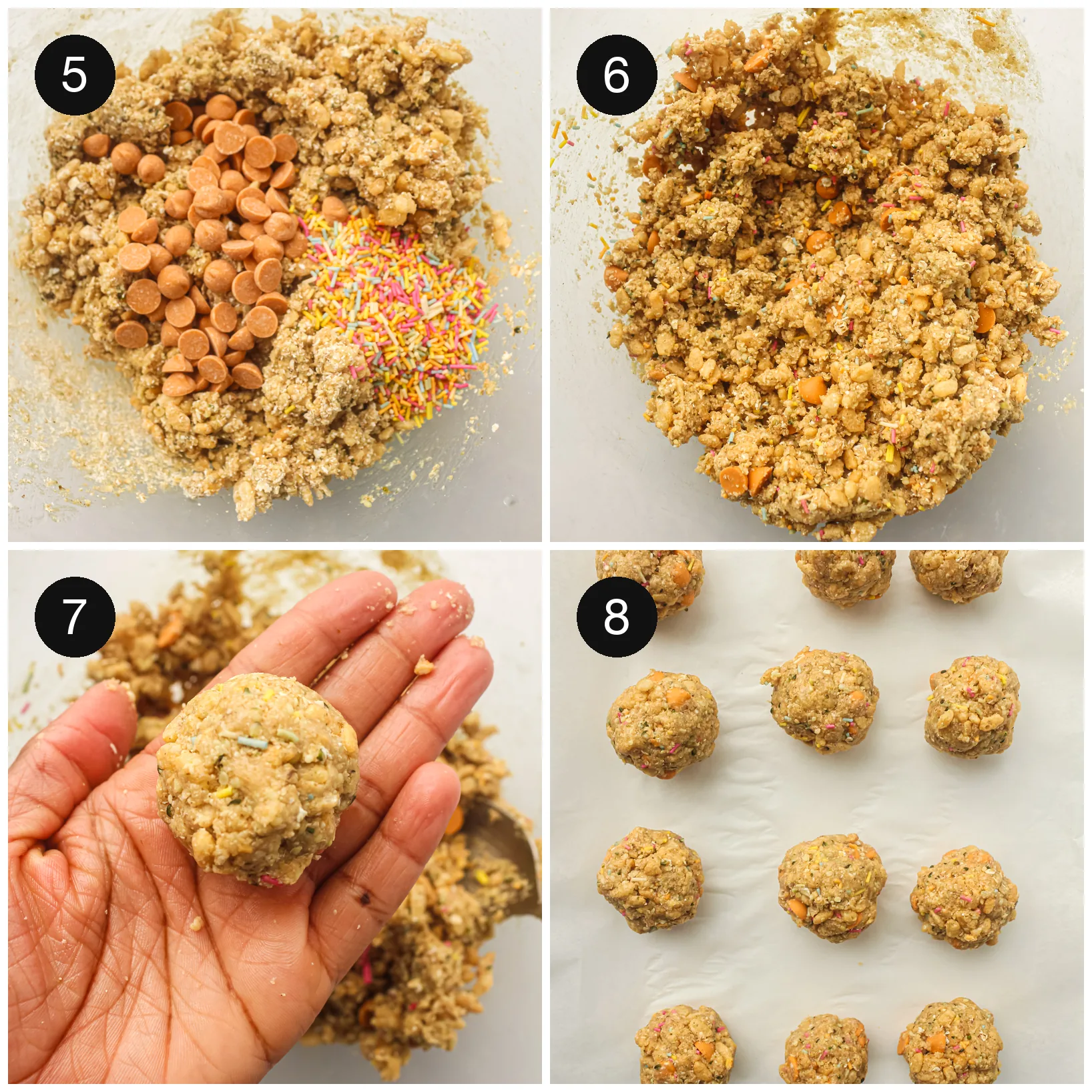 5

6

7

8