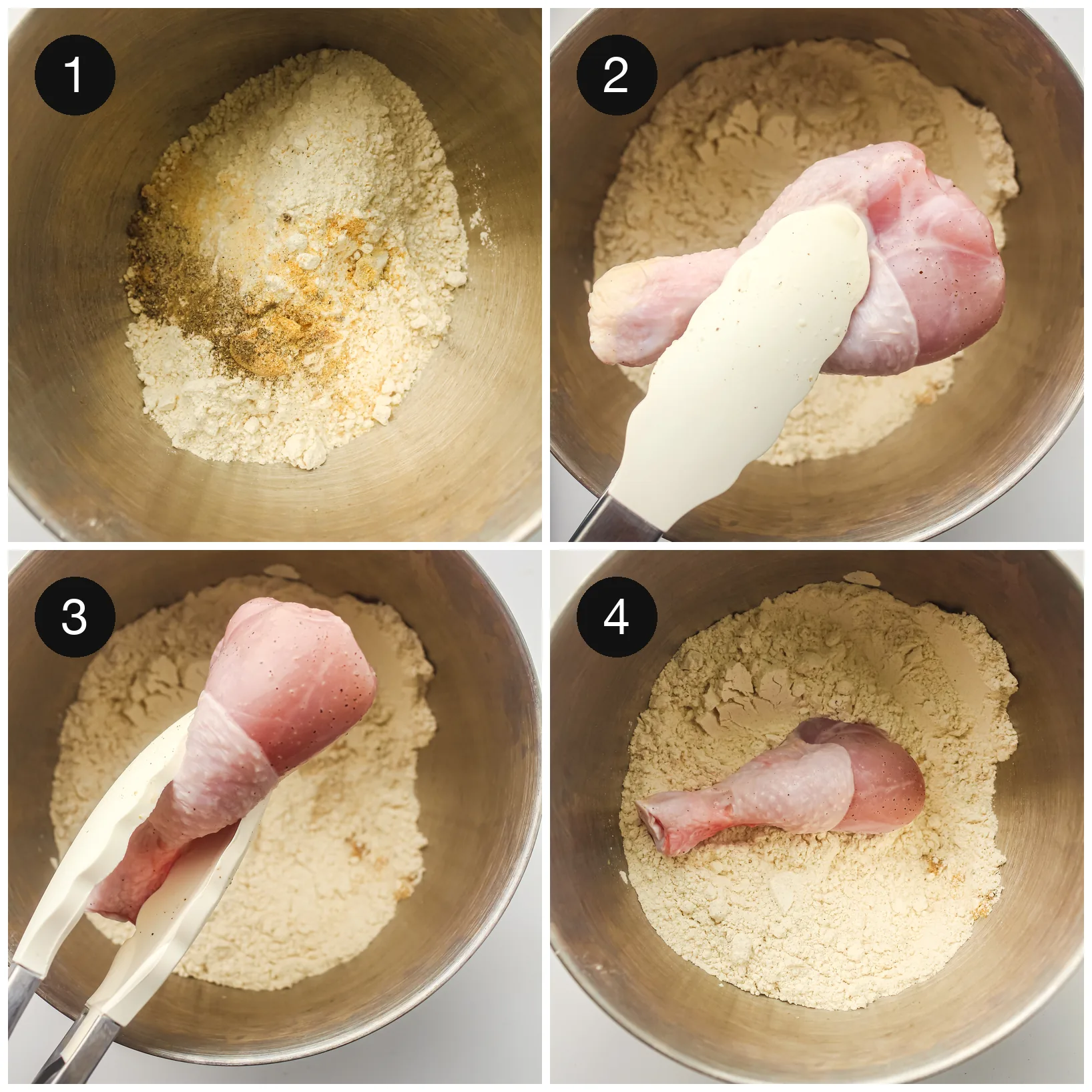 1

2

3

4