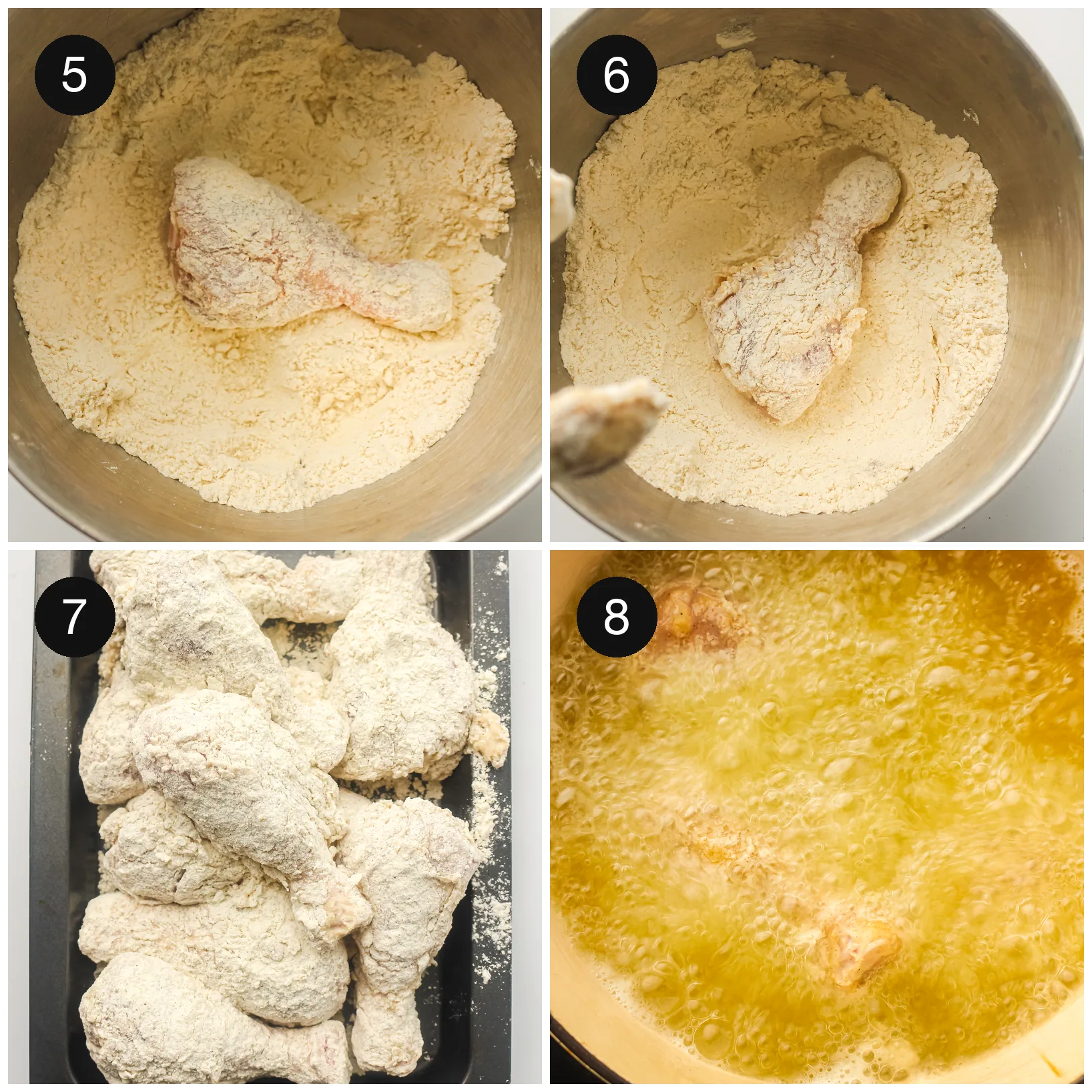 5

6

7

8