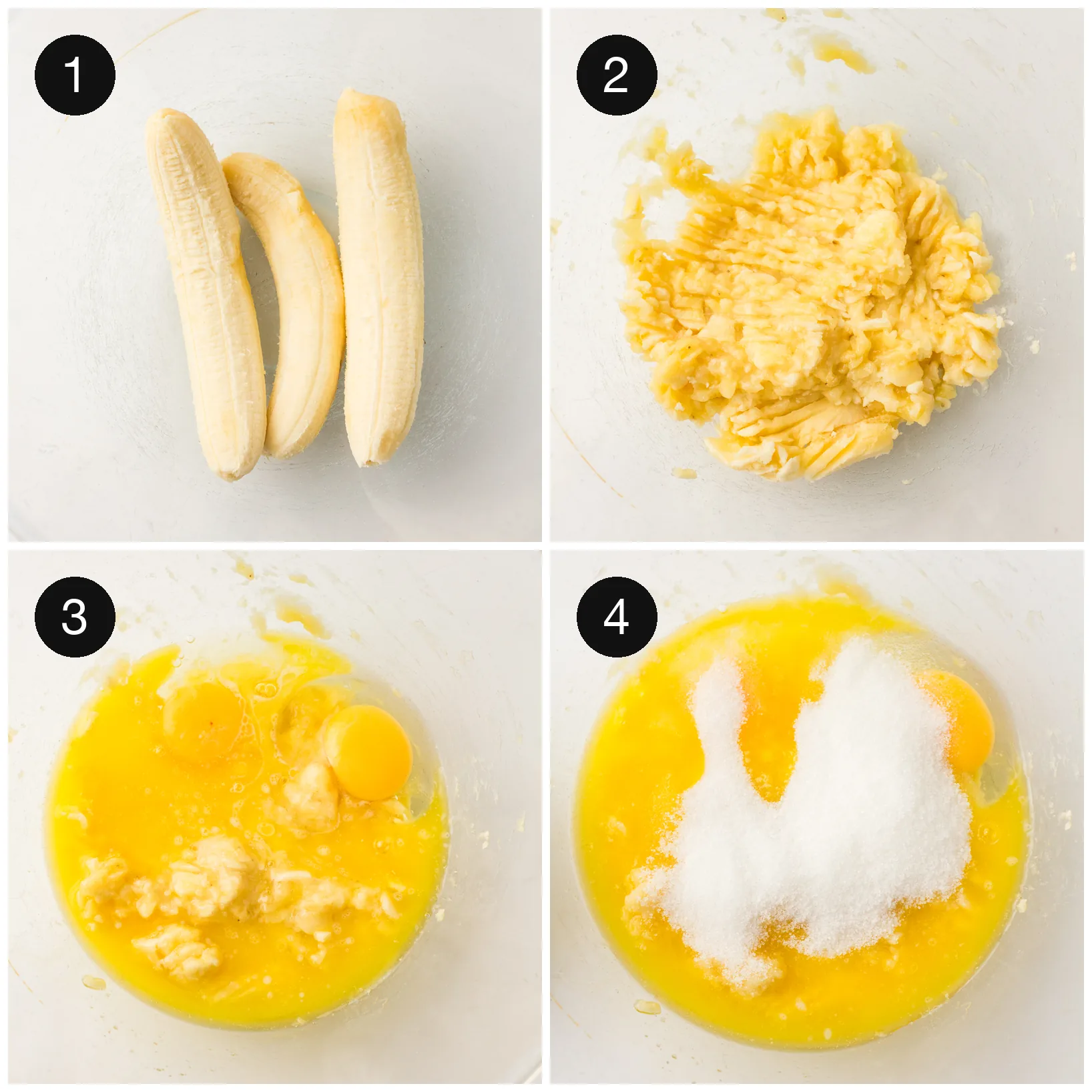 1

2

3

4