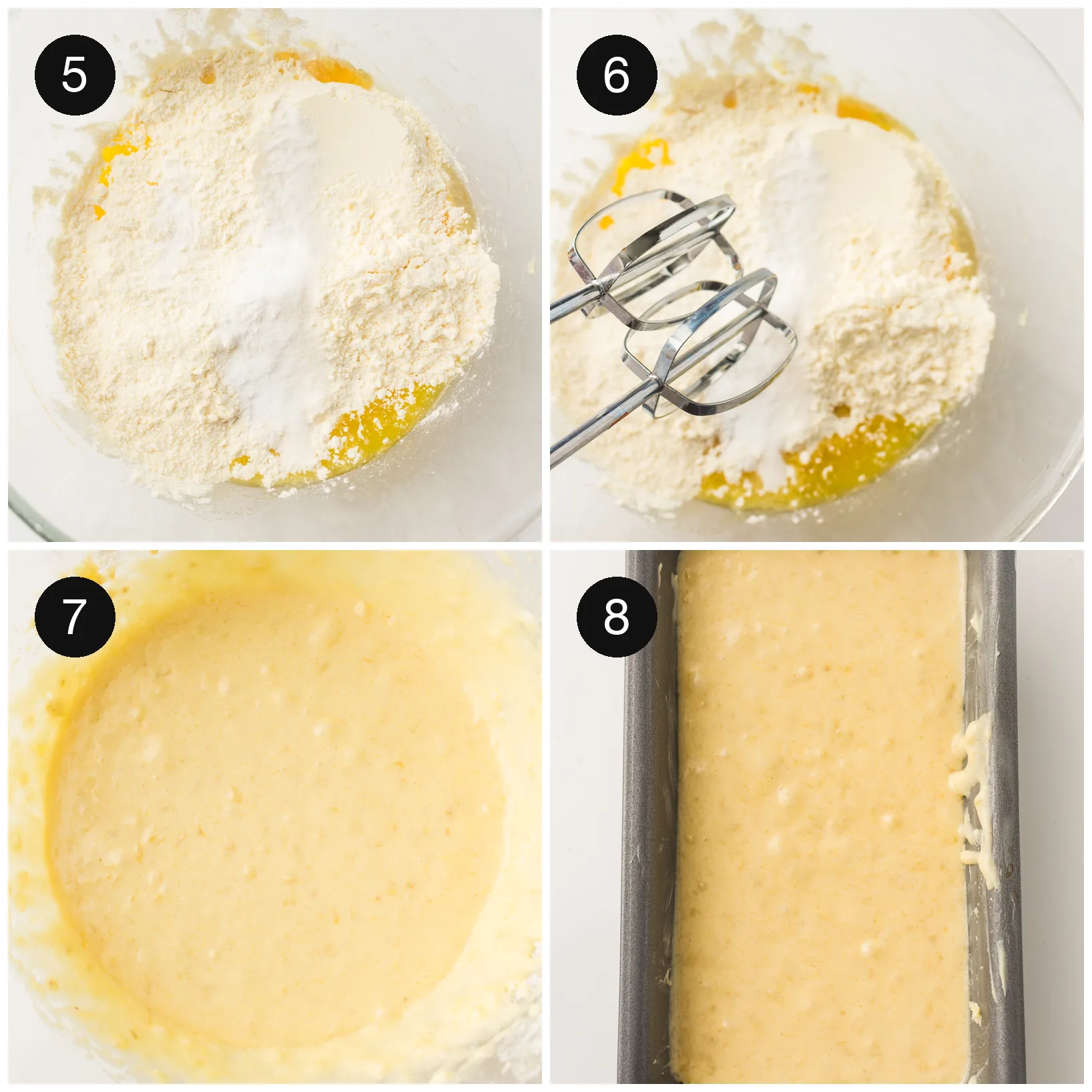 5

6

7

8