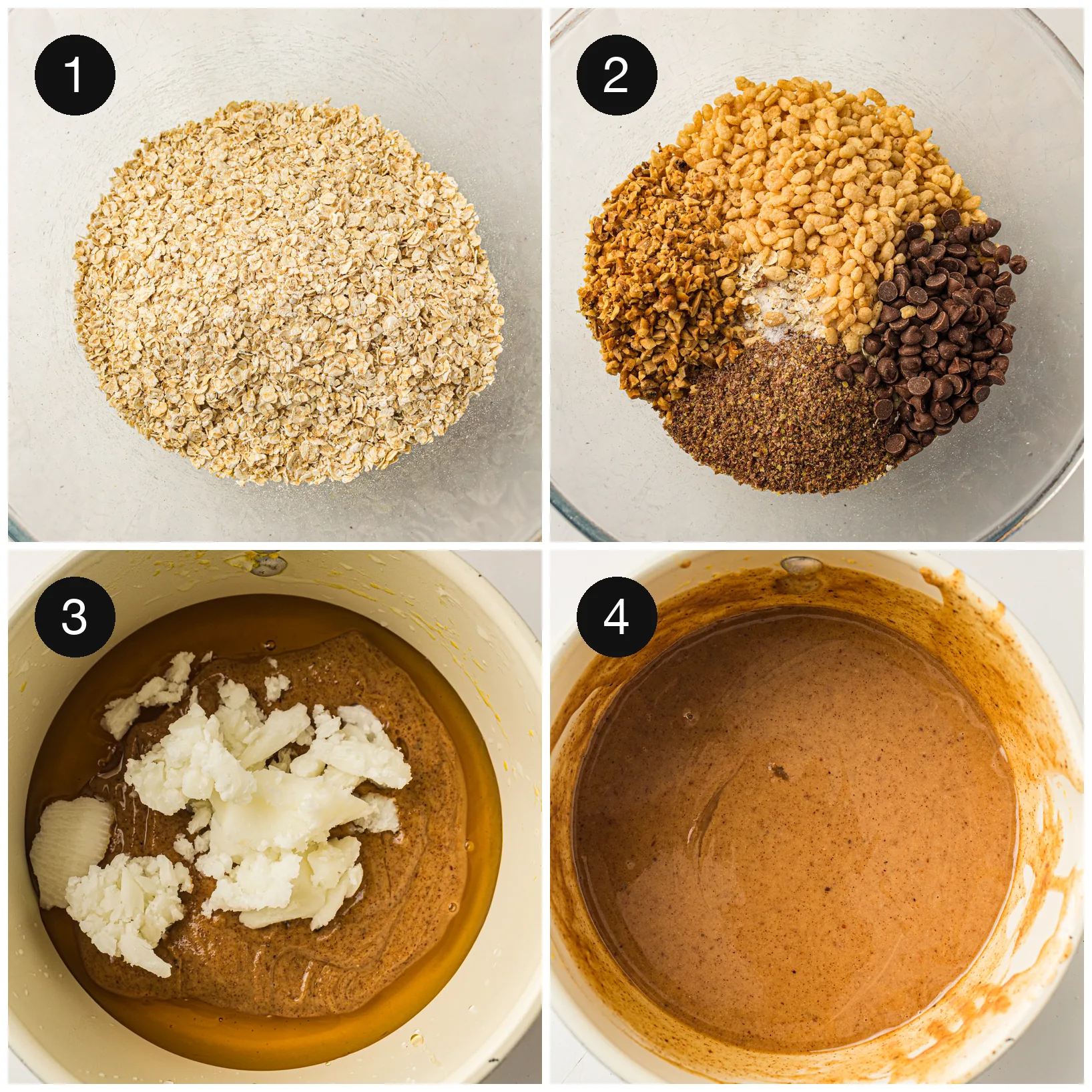 1

2

3

4