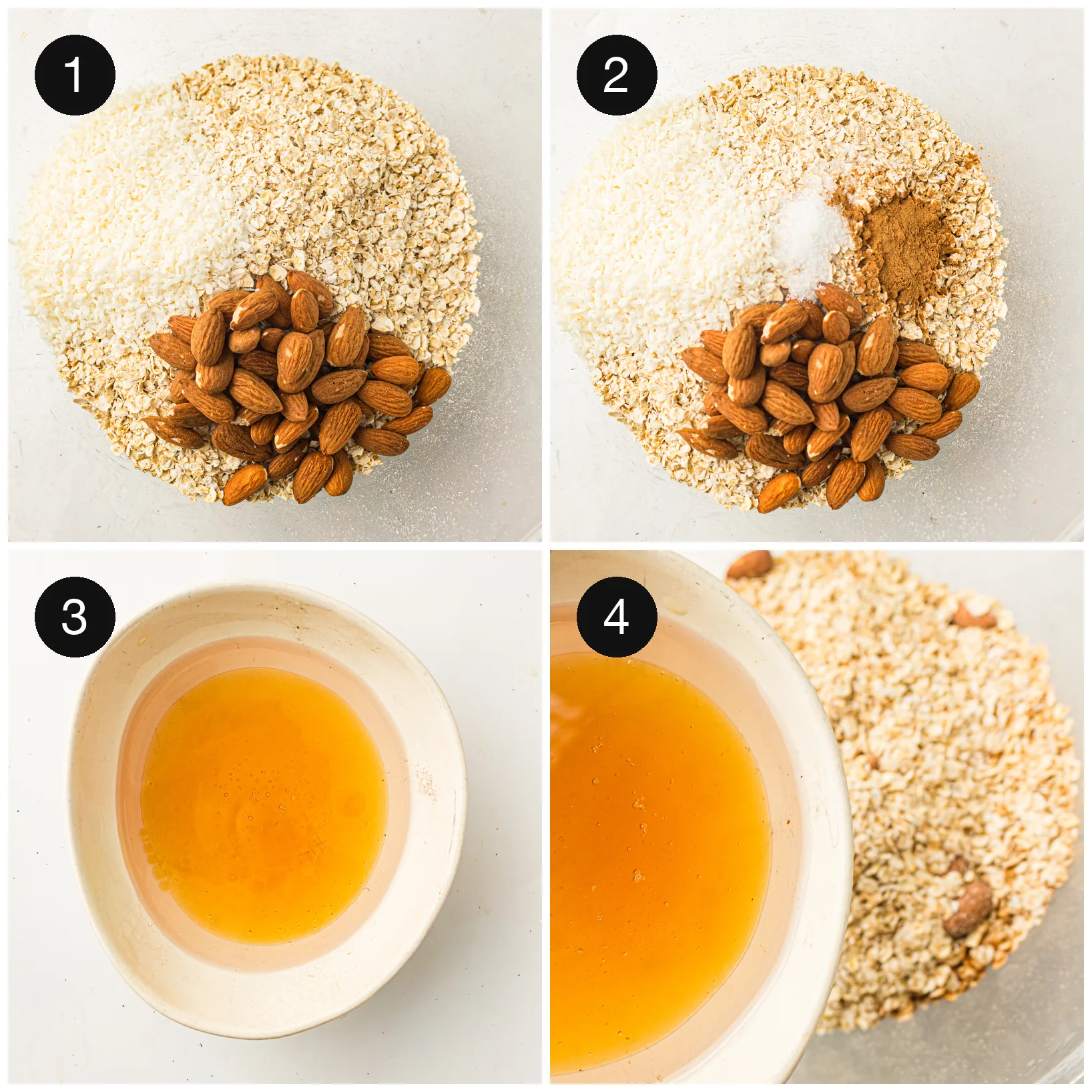 1

2

3

4