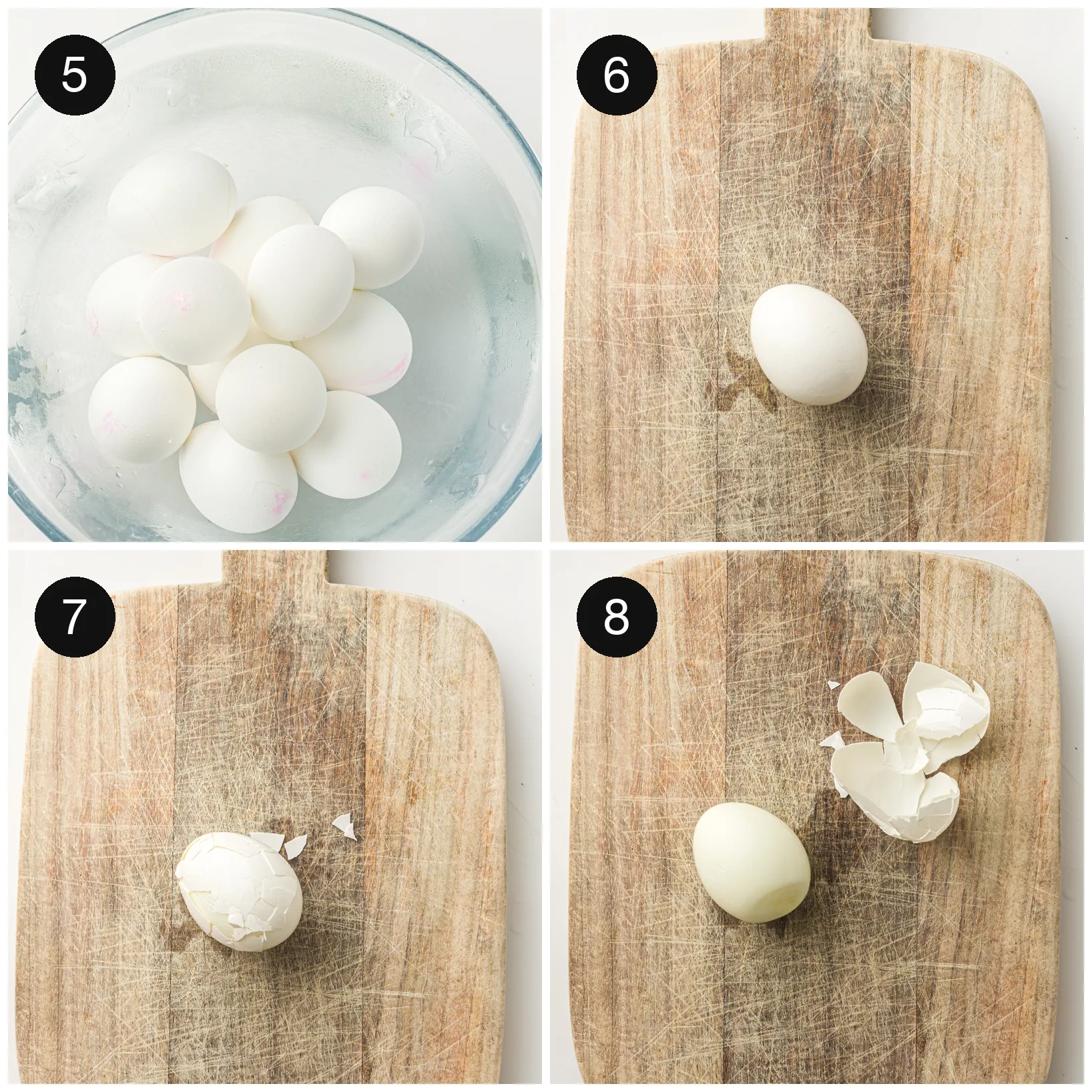 5

6

7

8