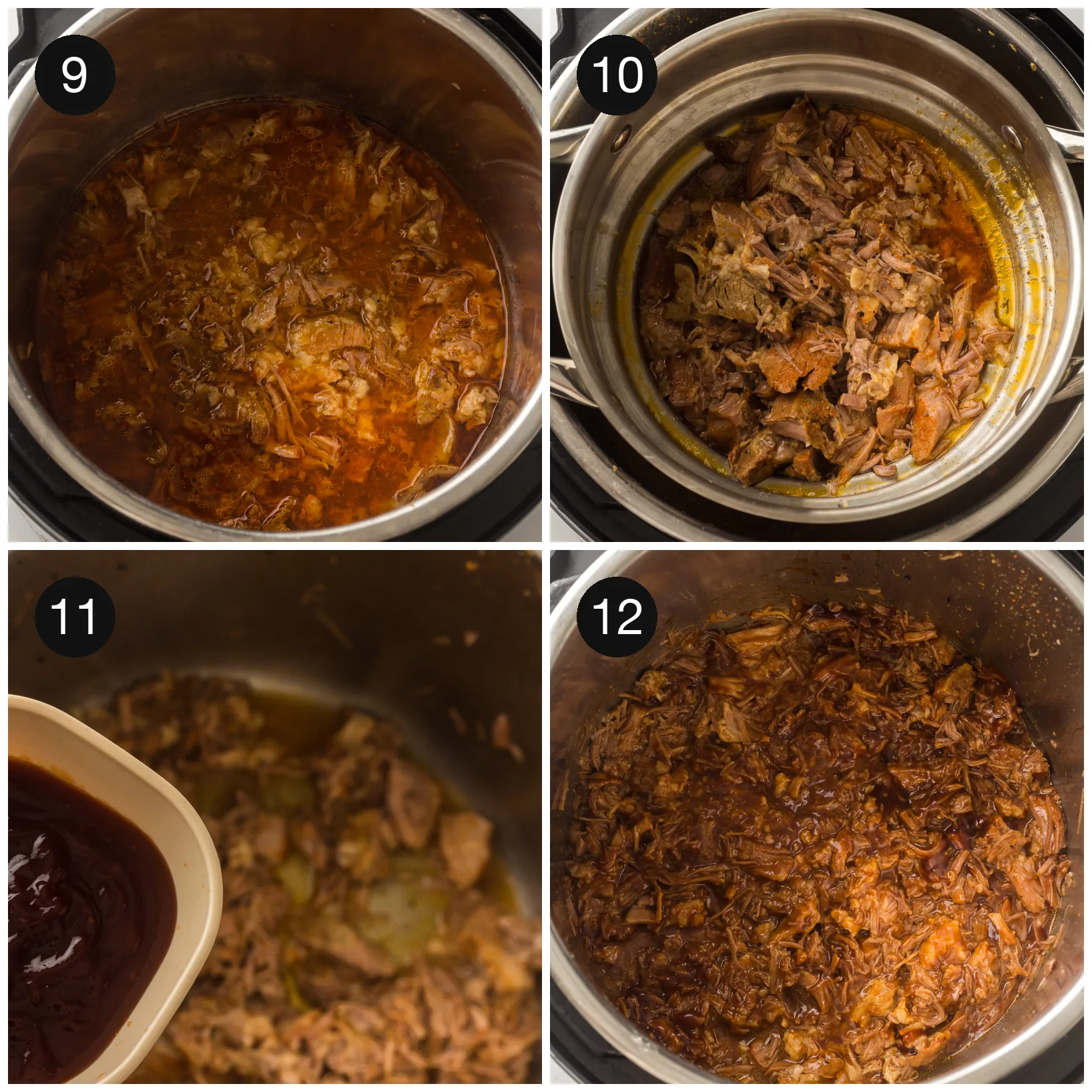 9

10

11

12