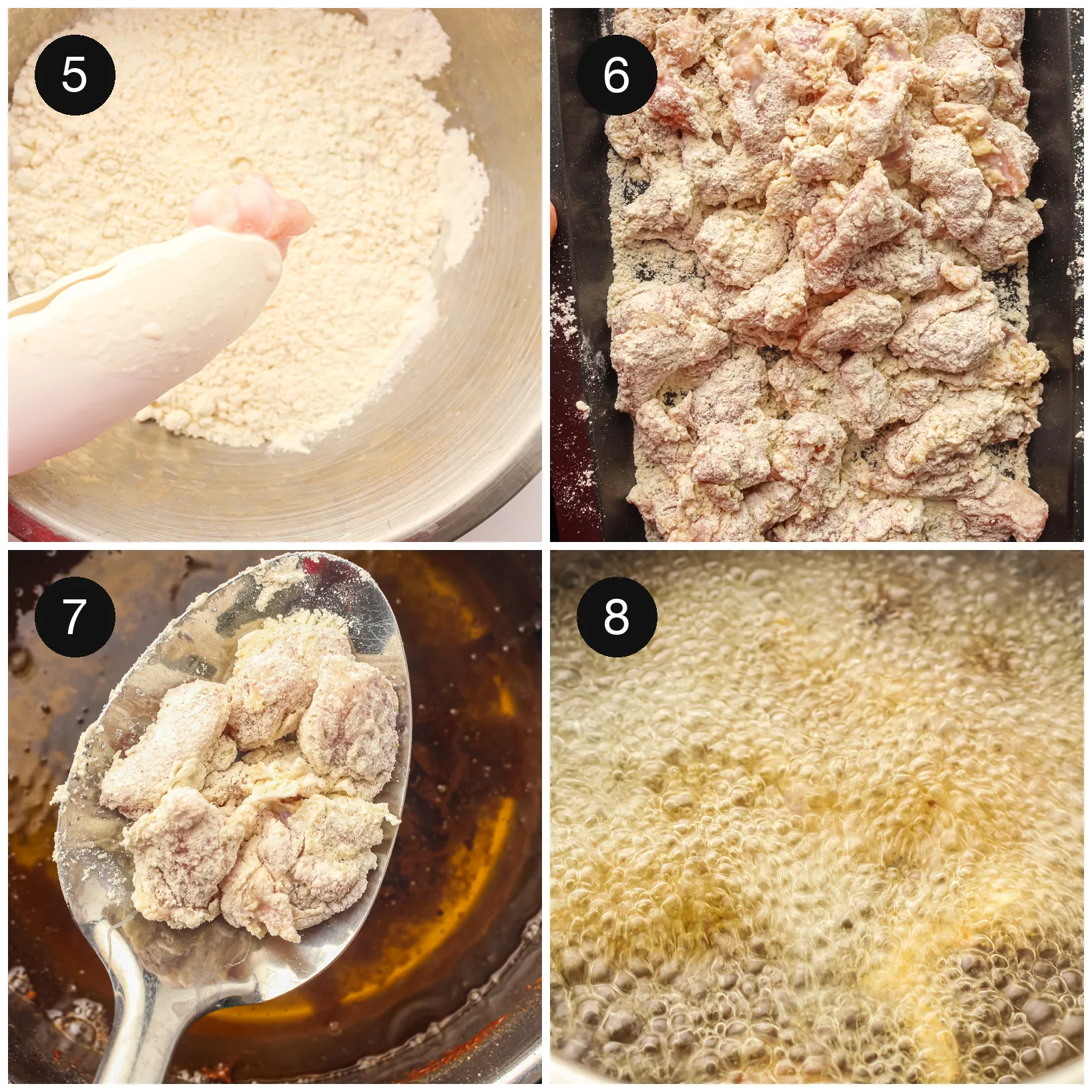 5

6

7

8