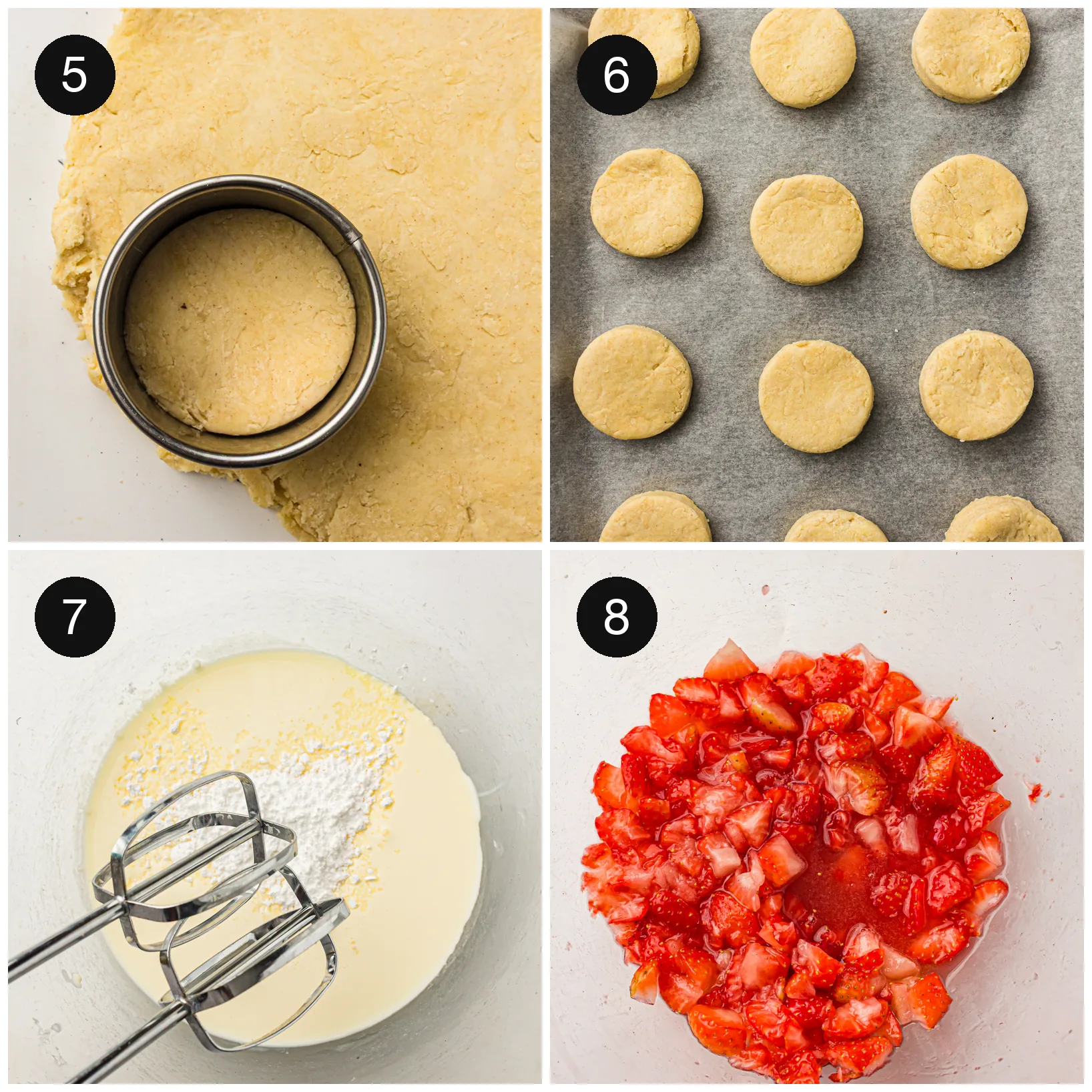 5

6

7

8