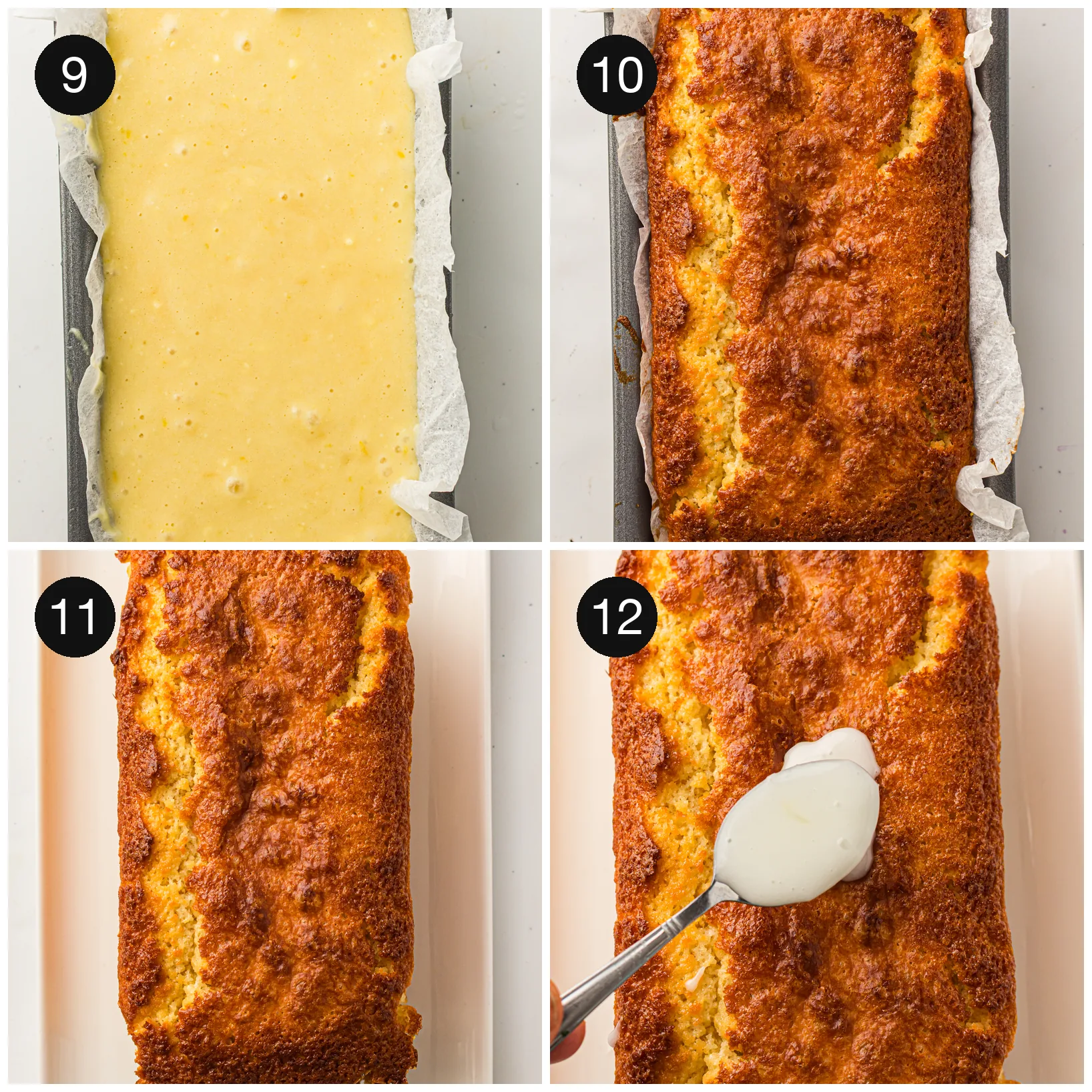 9

10

11

12