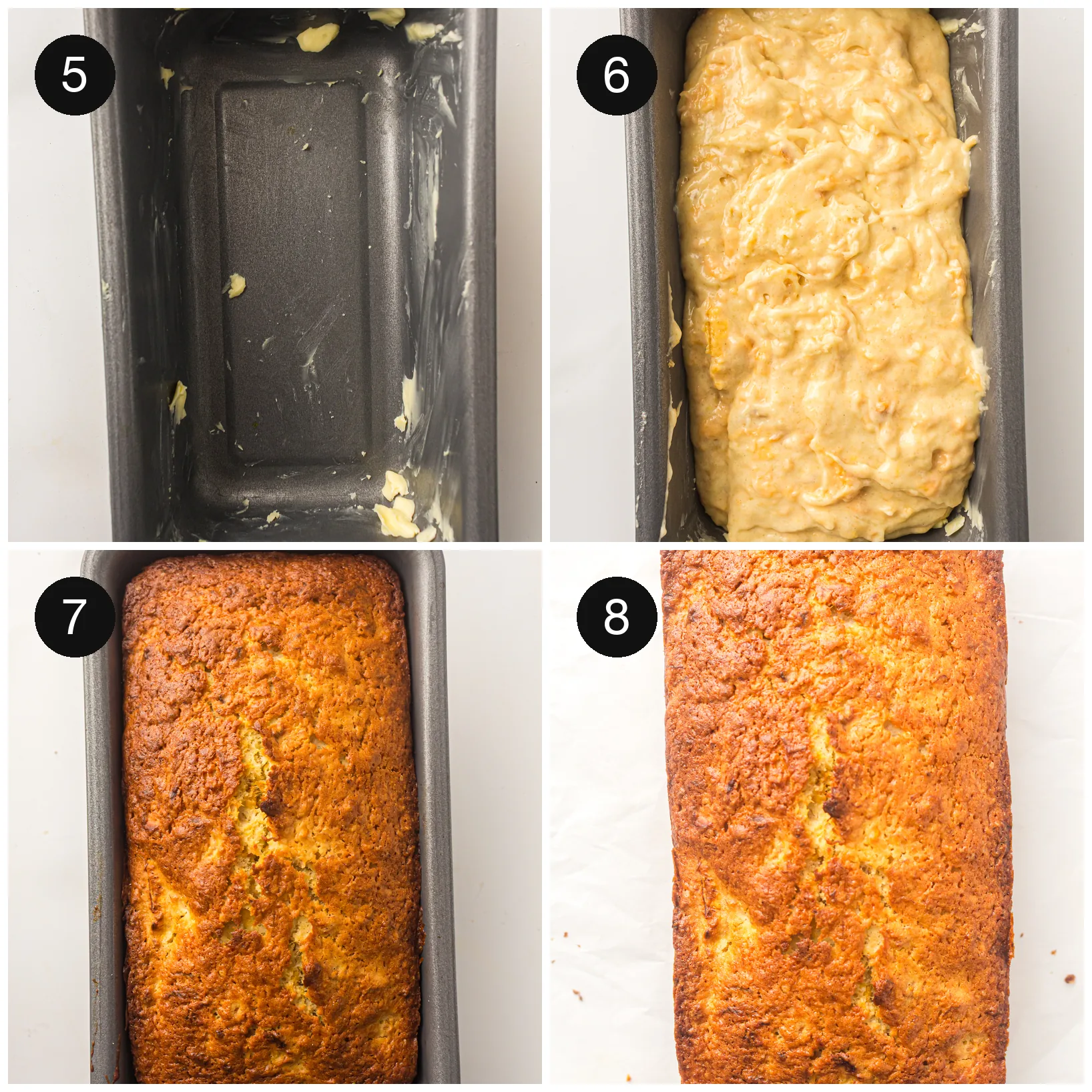 5

6

7

8