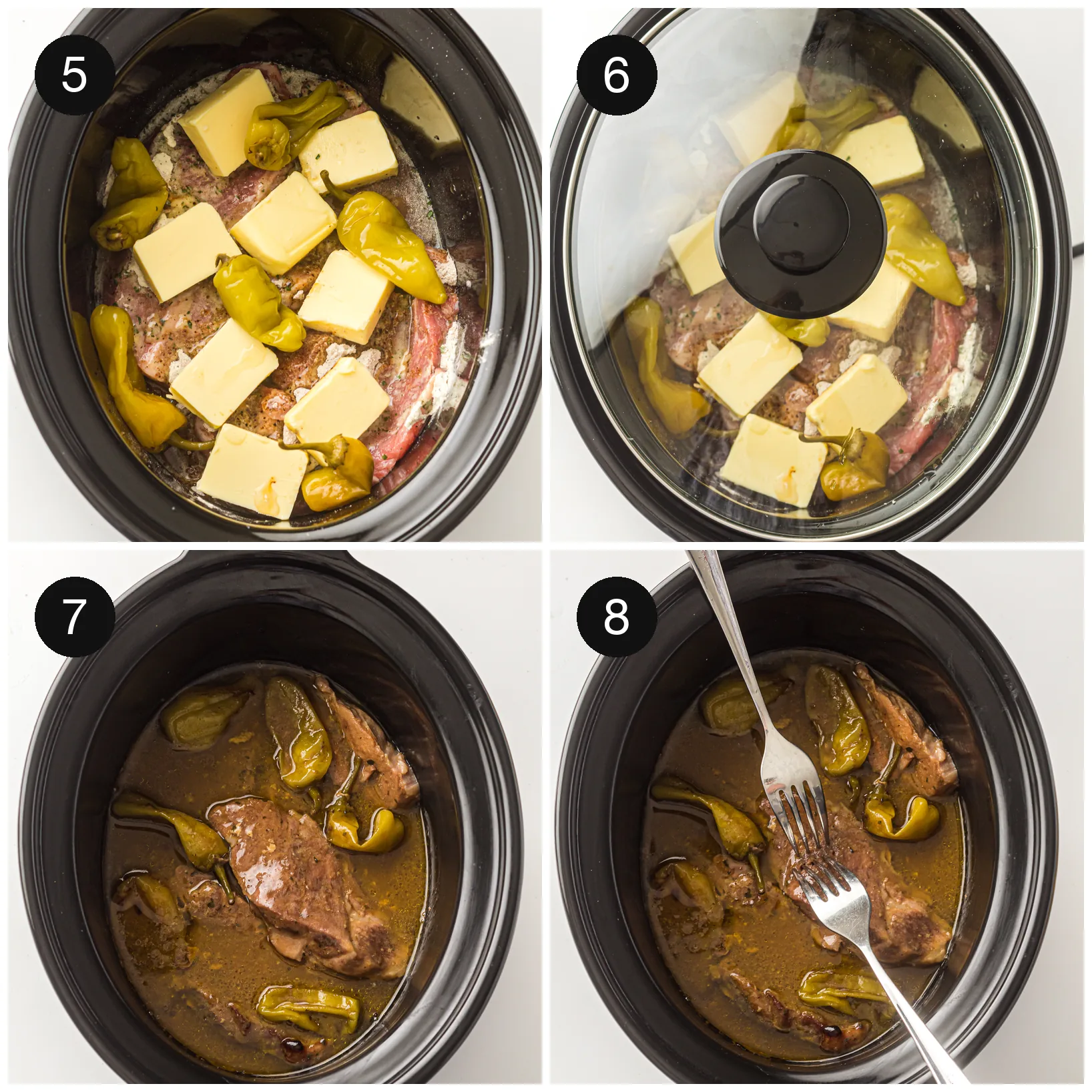 5

6

7

8