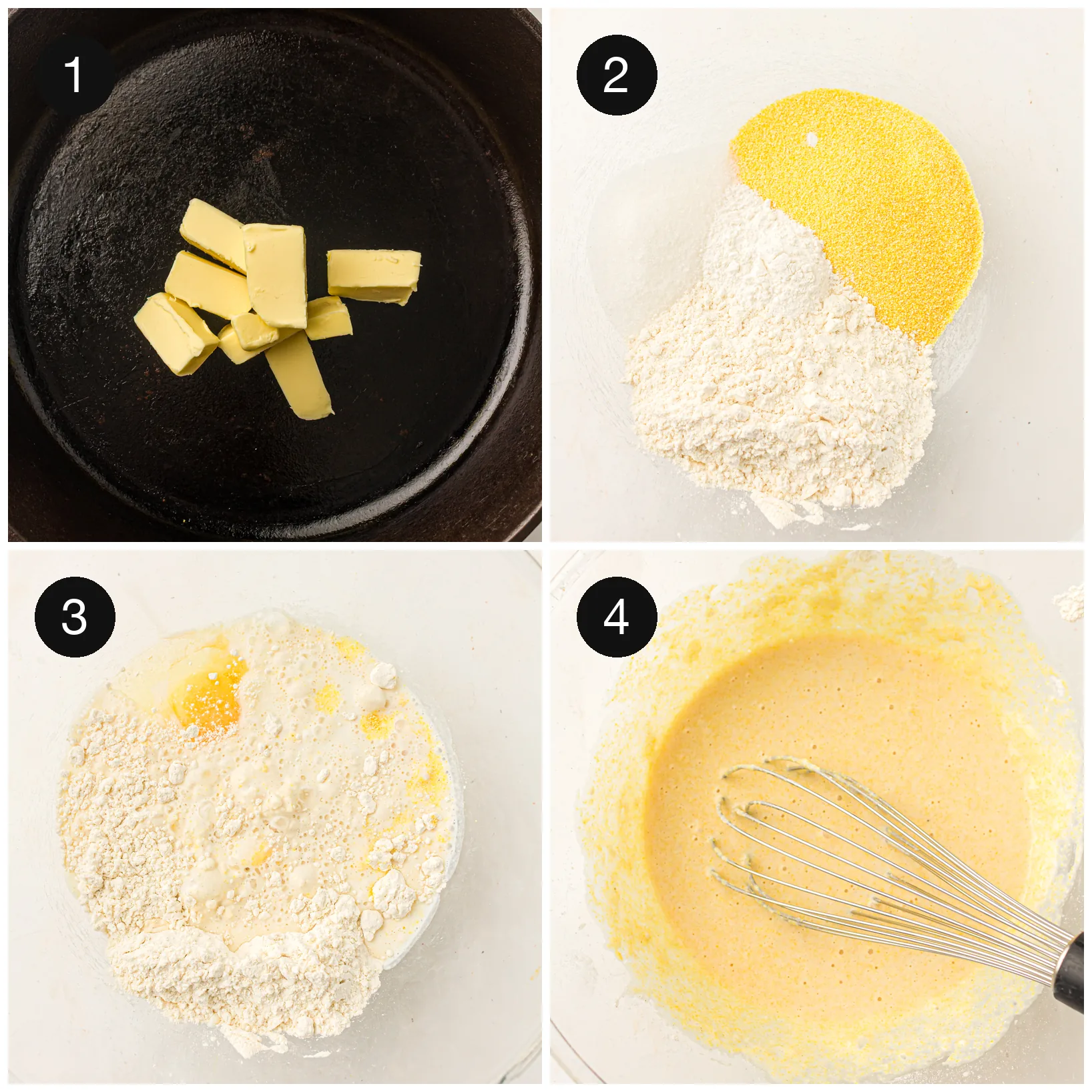 1

2

3

4