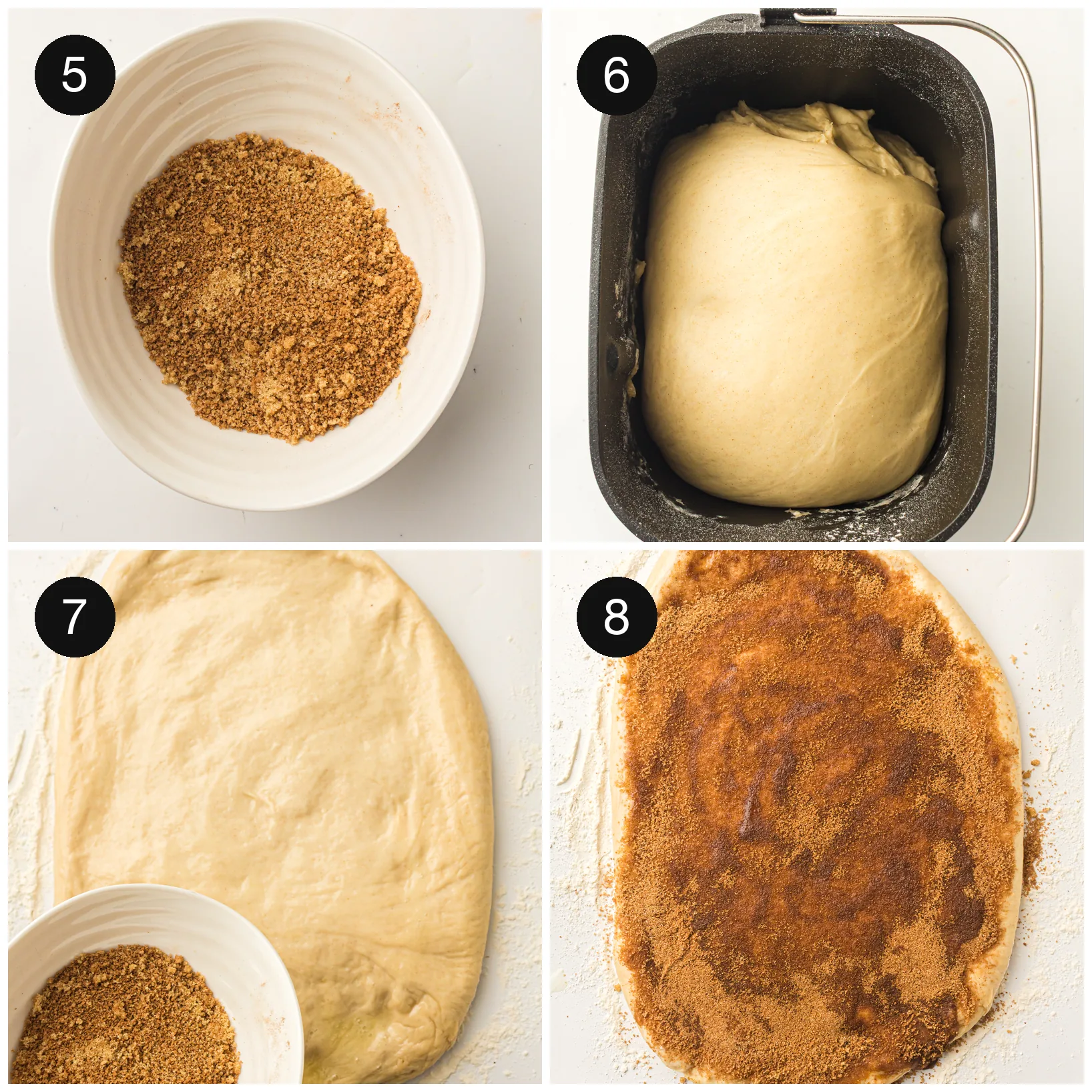 5

6

7

8