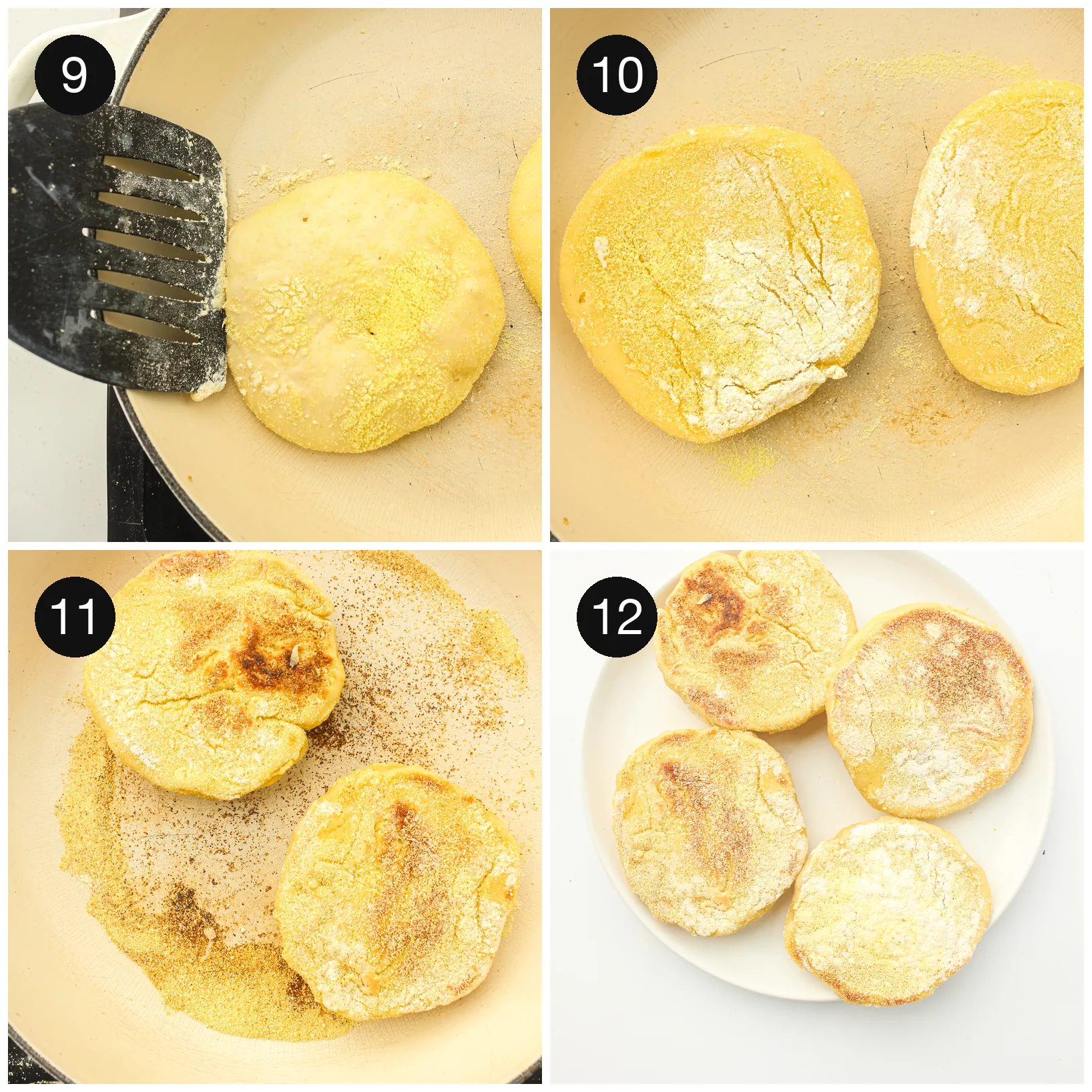 9

10

11

12