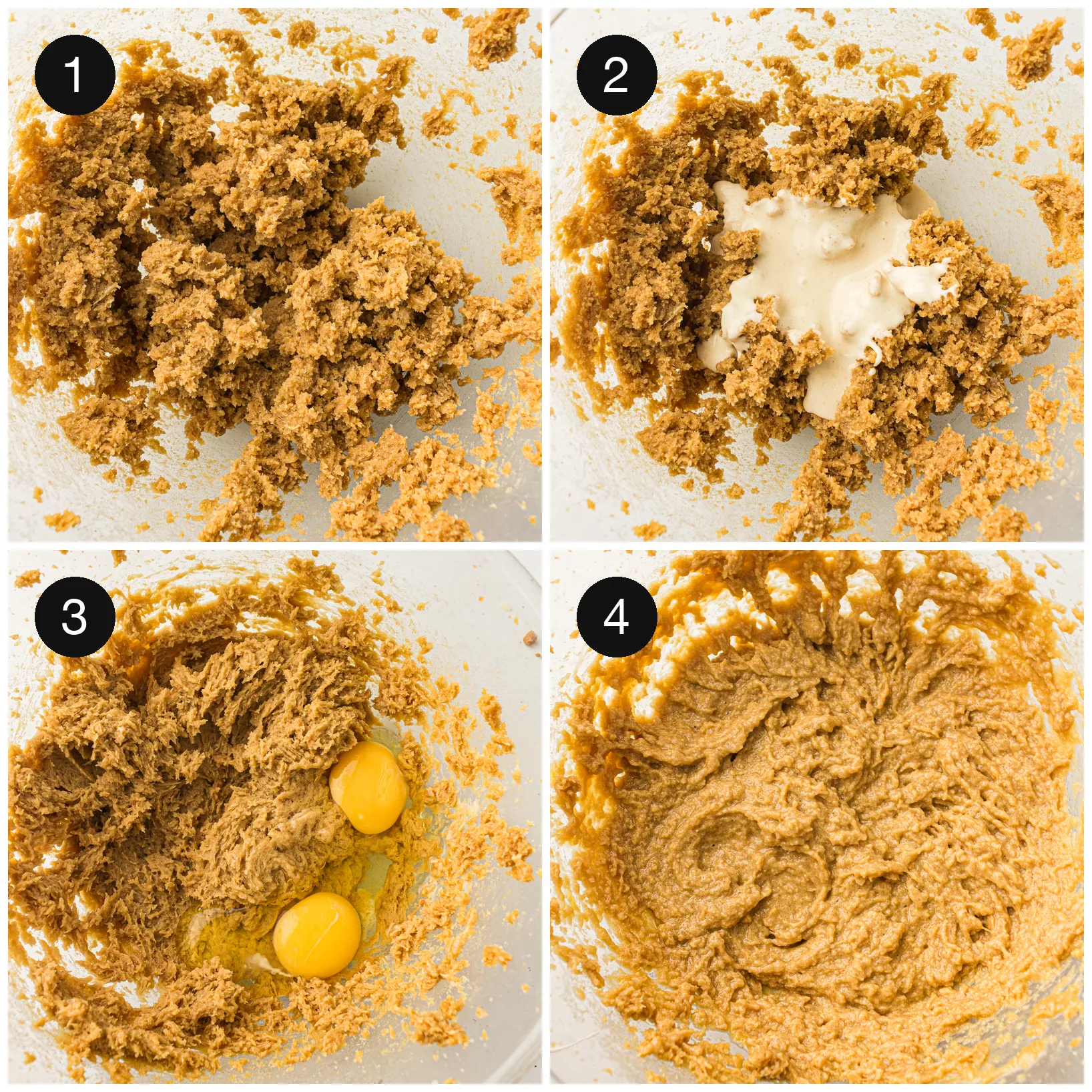 1

2

3

4