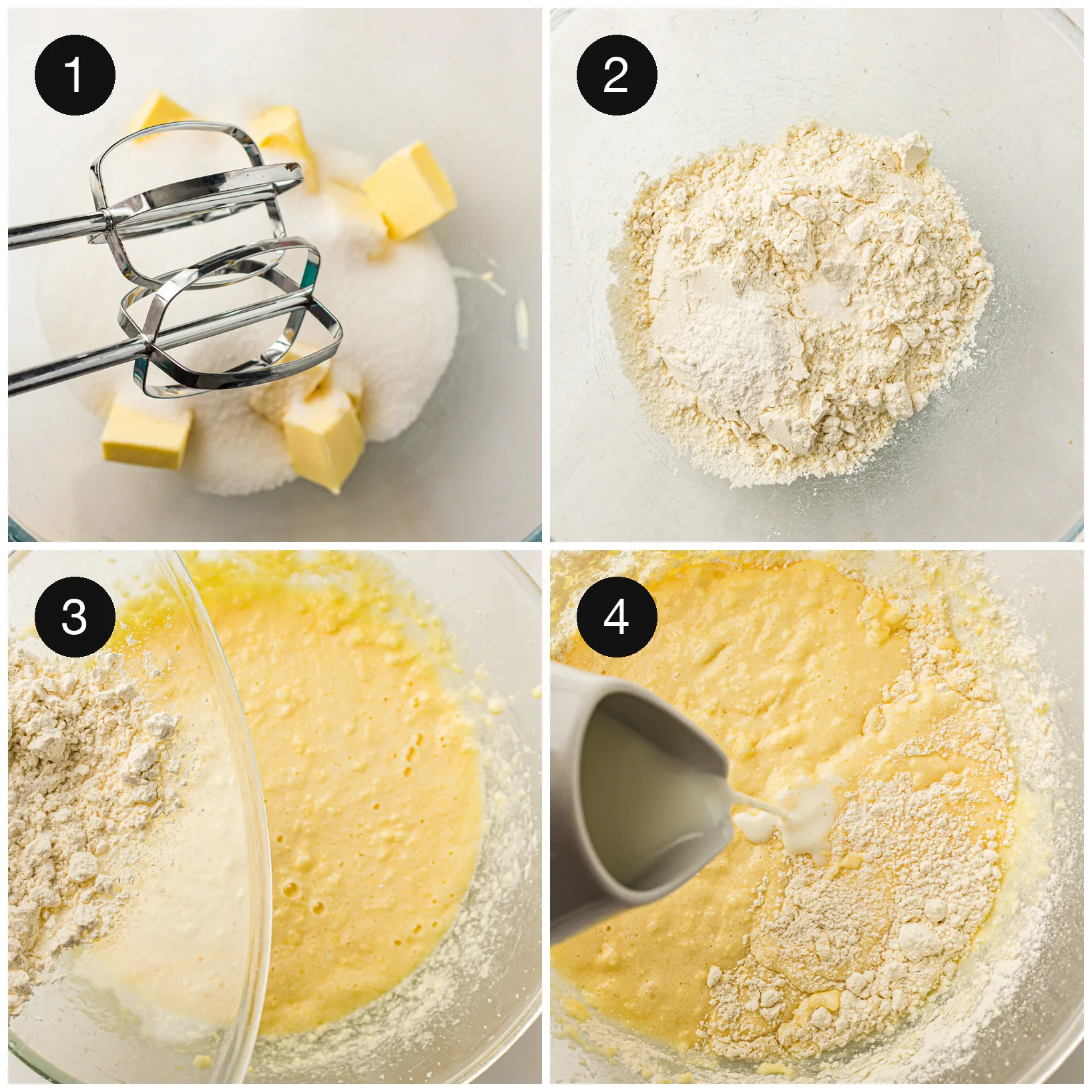 1

2

3

4