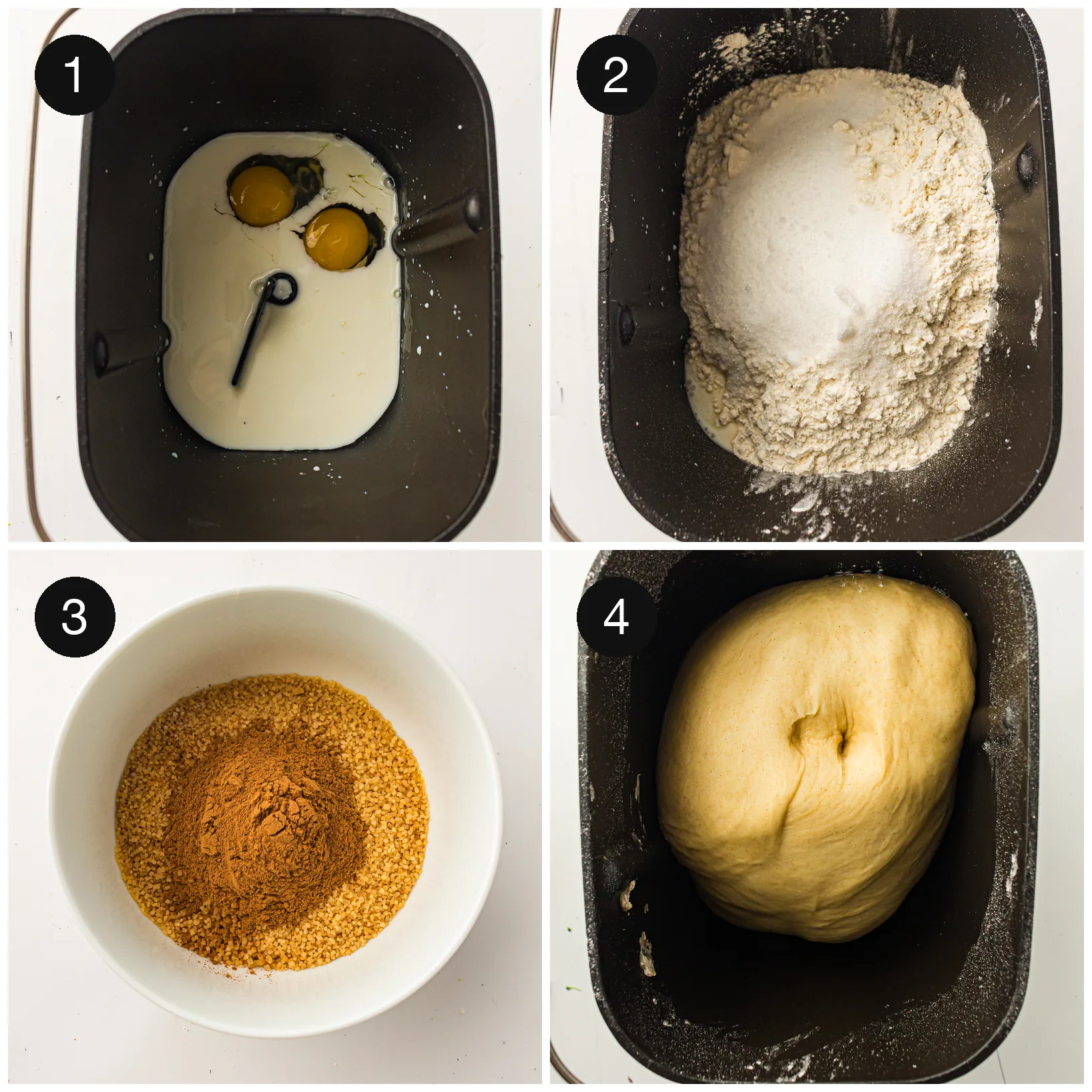 1
2
3
4