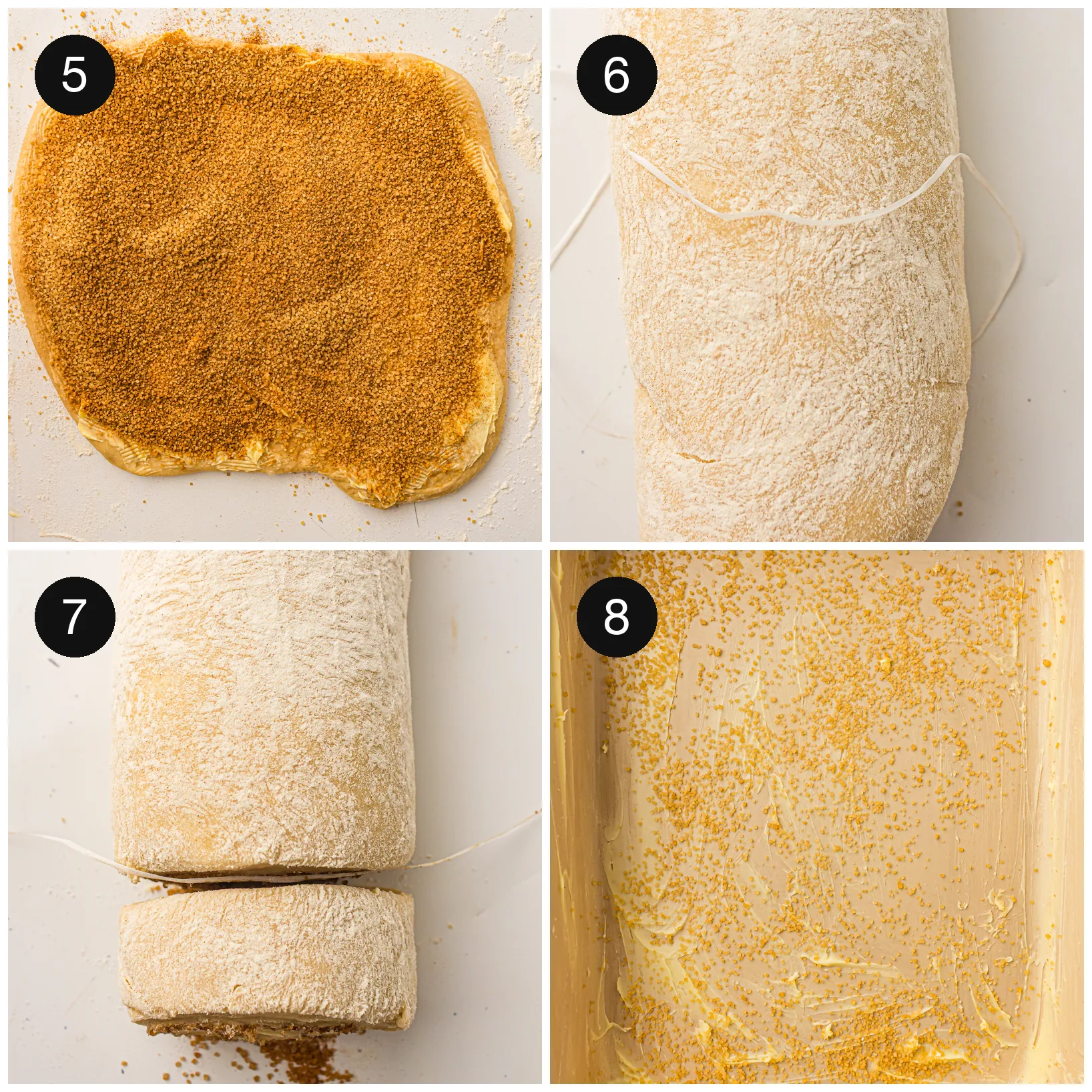 5

6

7

8