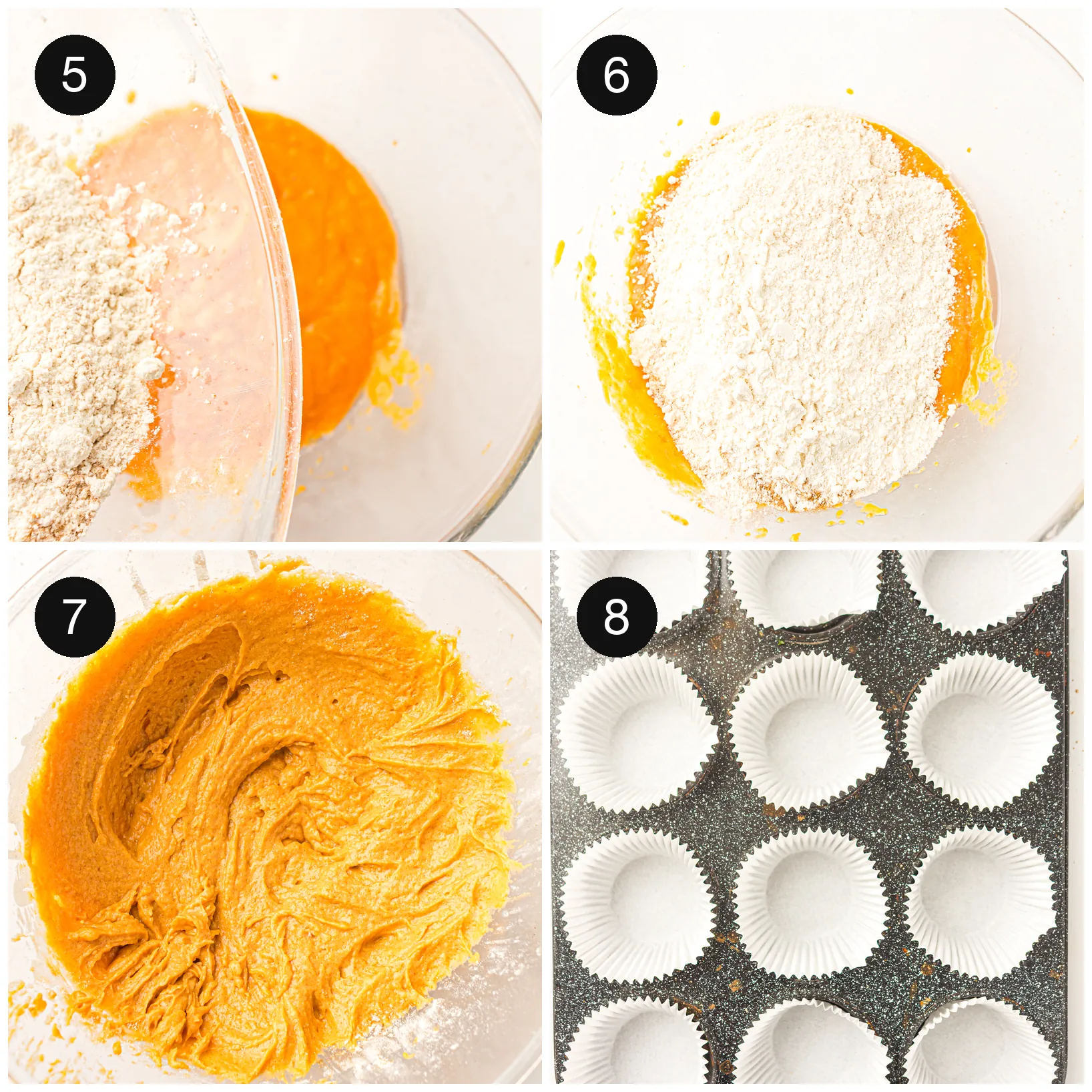 5

6

7

8