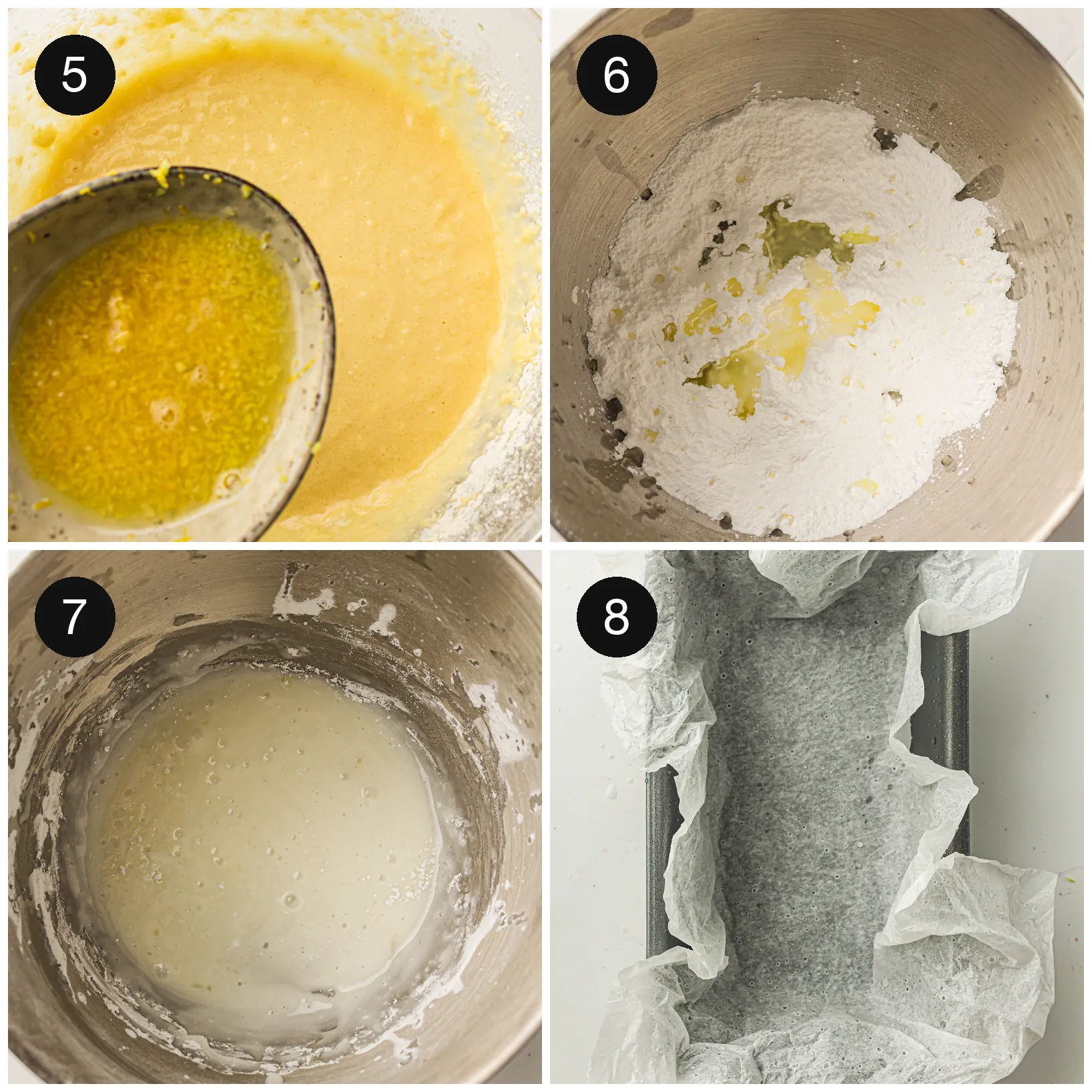 5

6

7

8