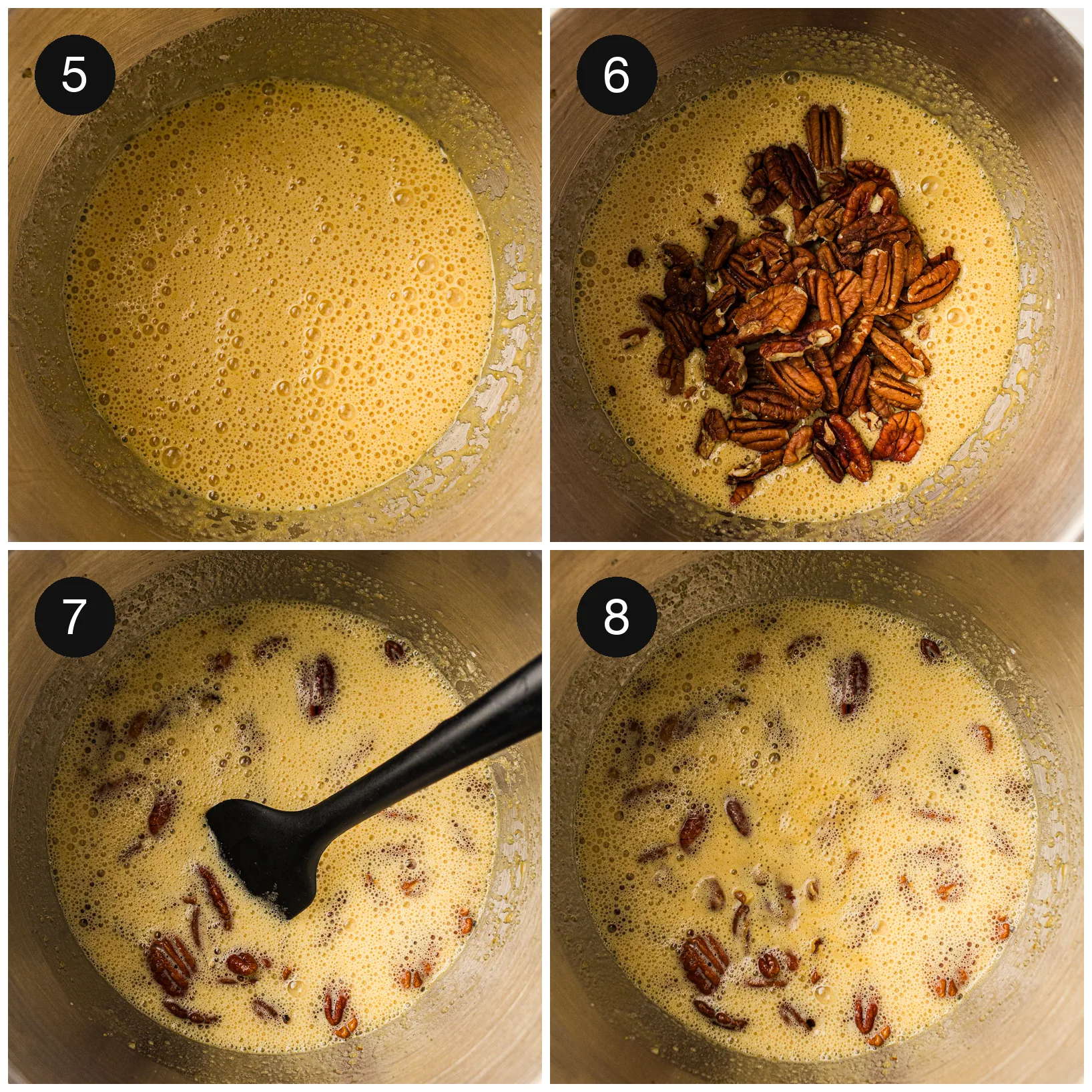 5

6

7

8