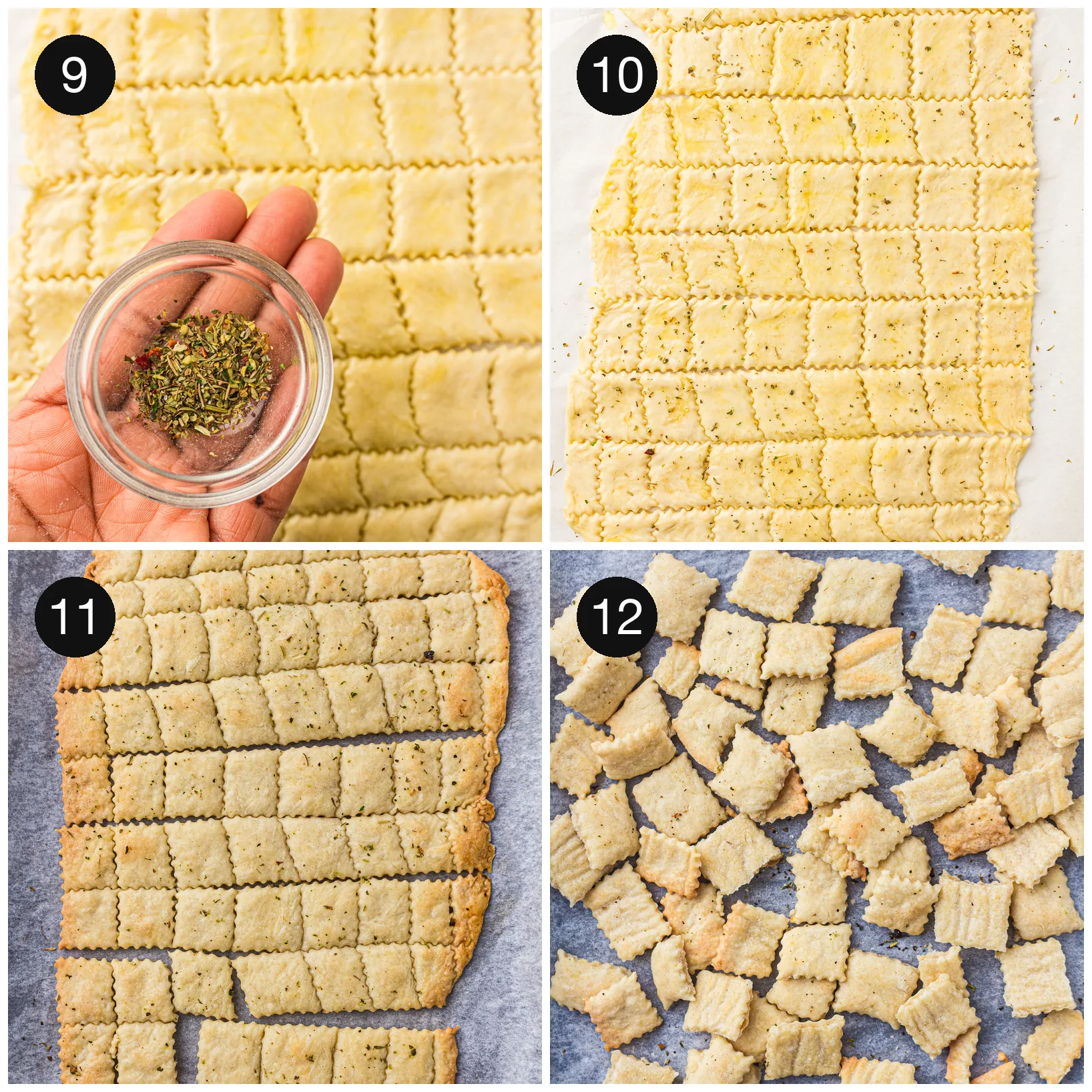 9

10

11

12