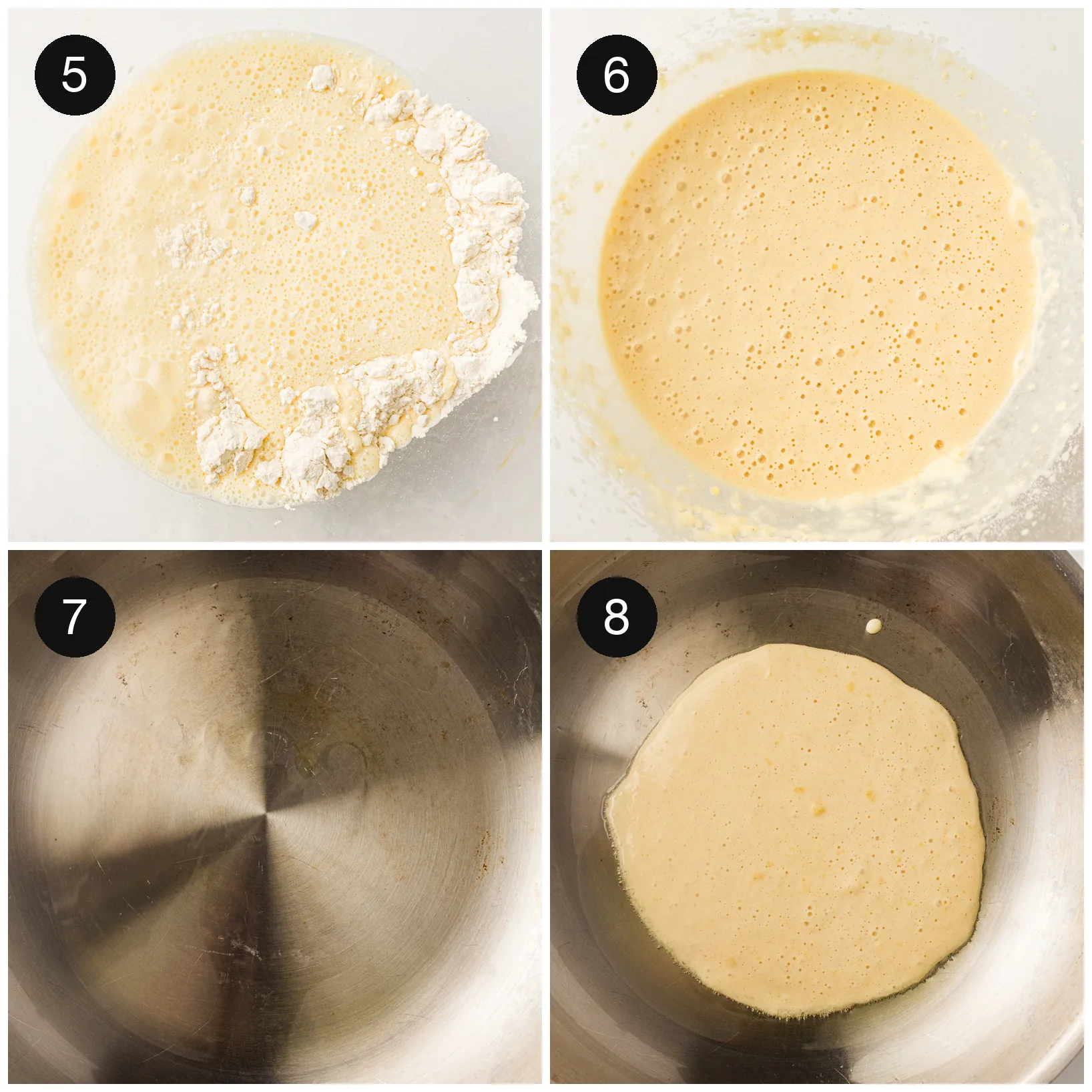 5

6

7

8