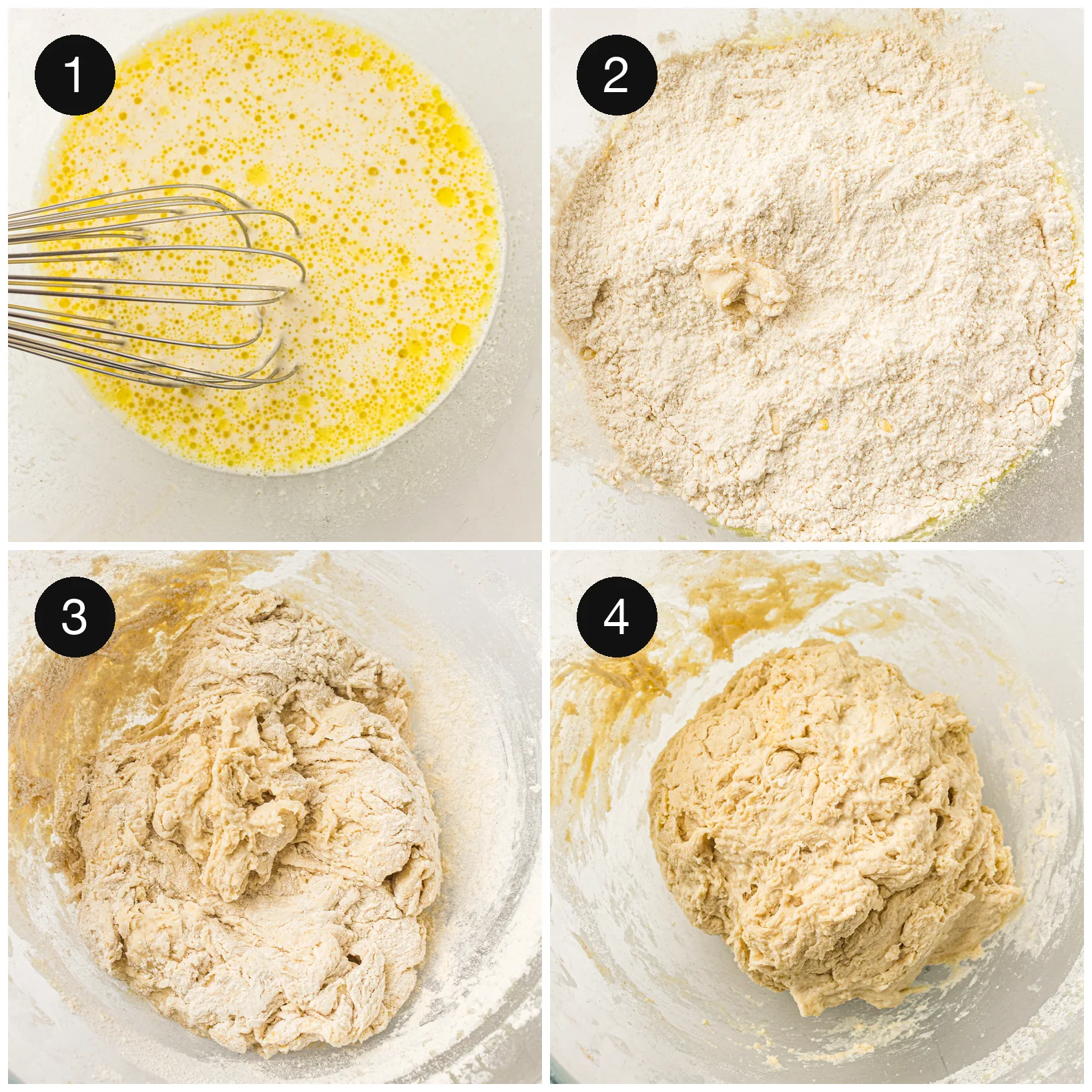 1

2

3

4