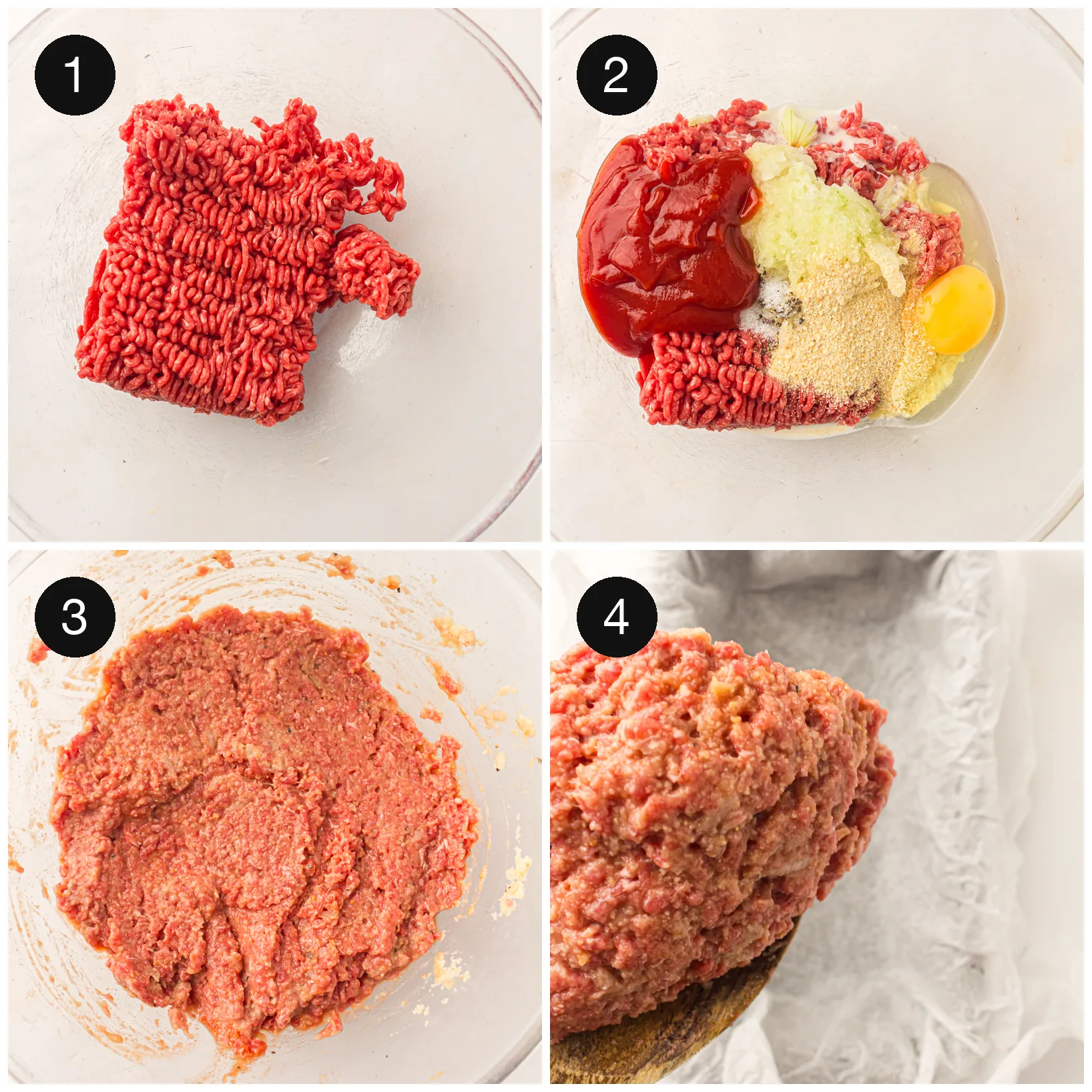 1

2

3

4