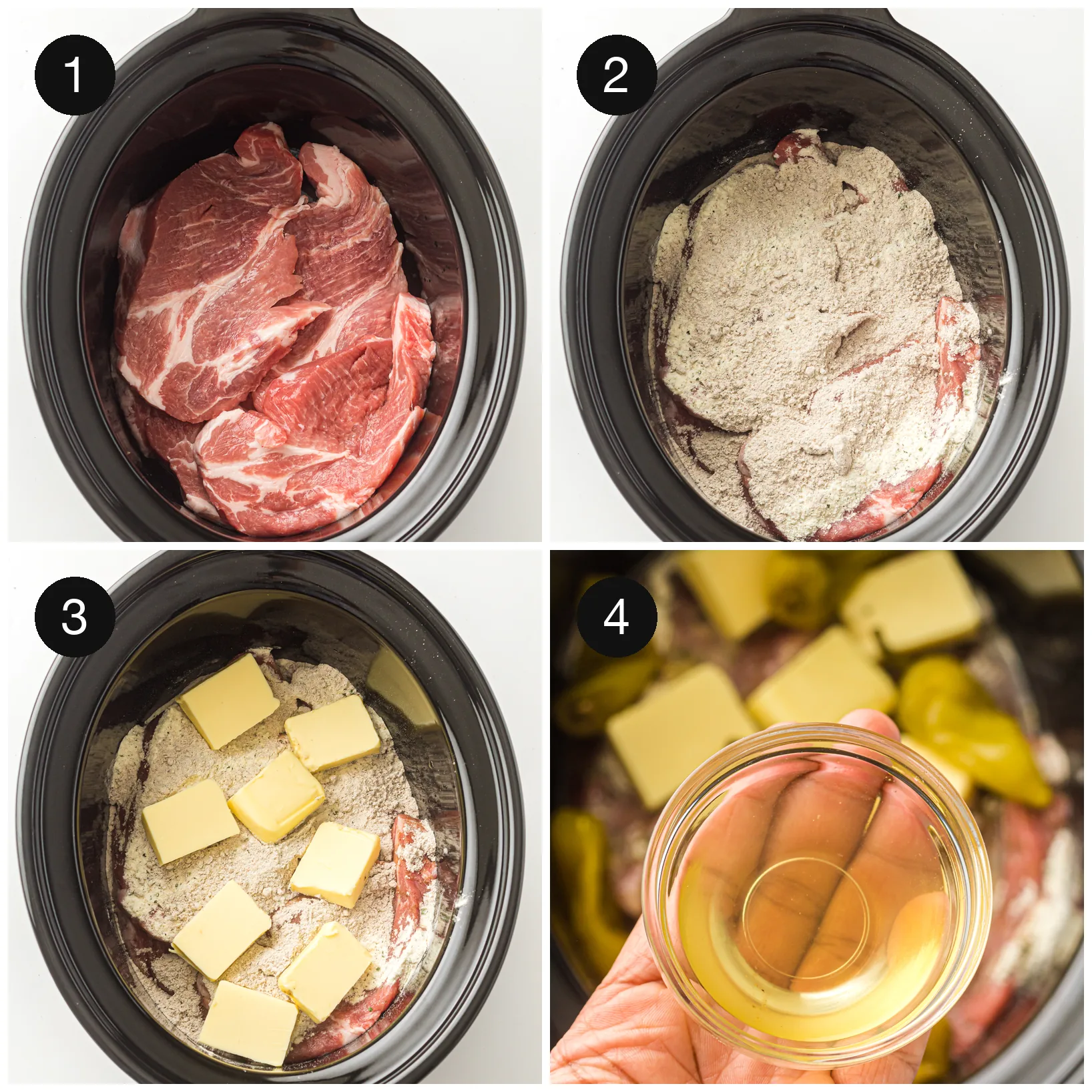 1

2

3

4