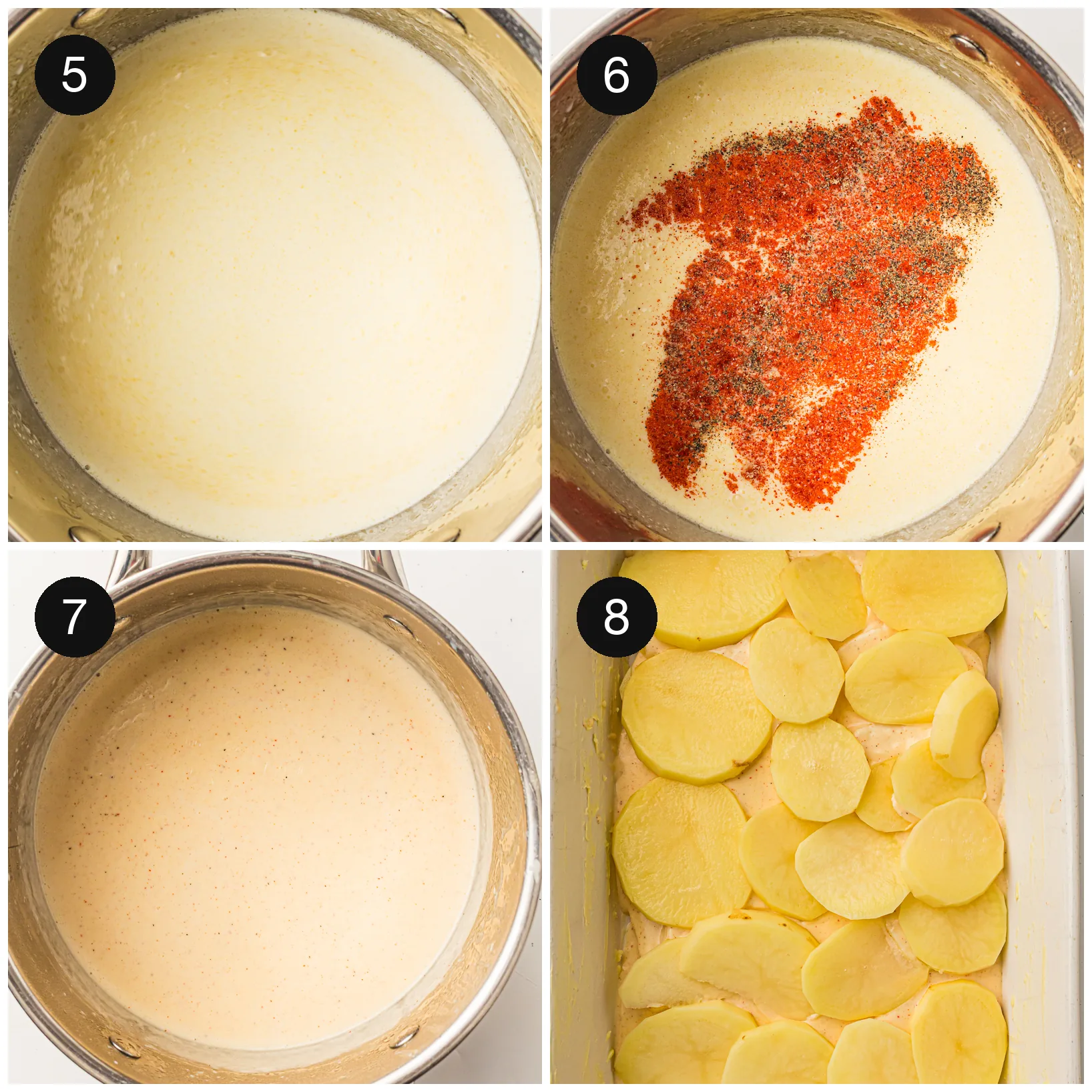 5

6

7

8