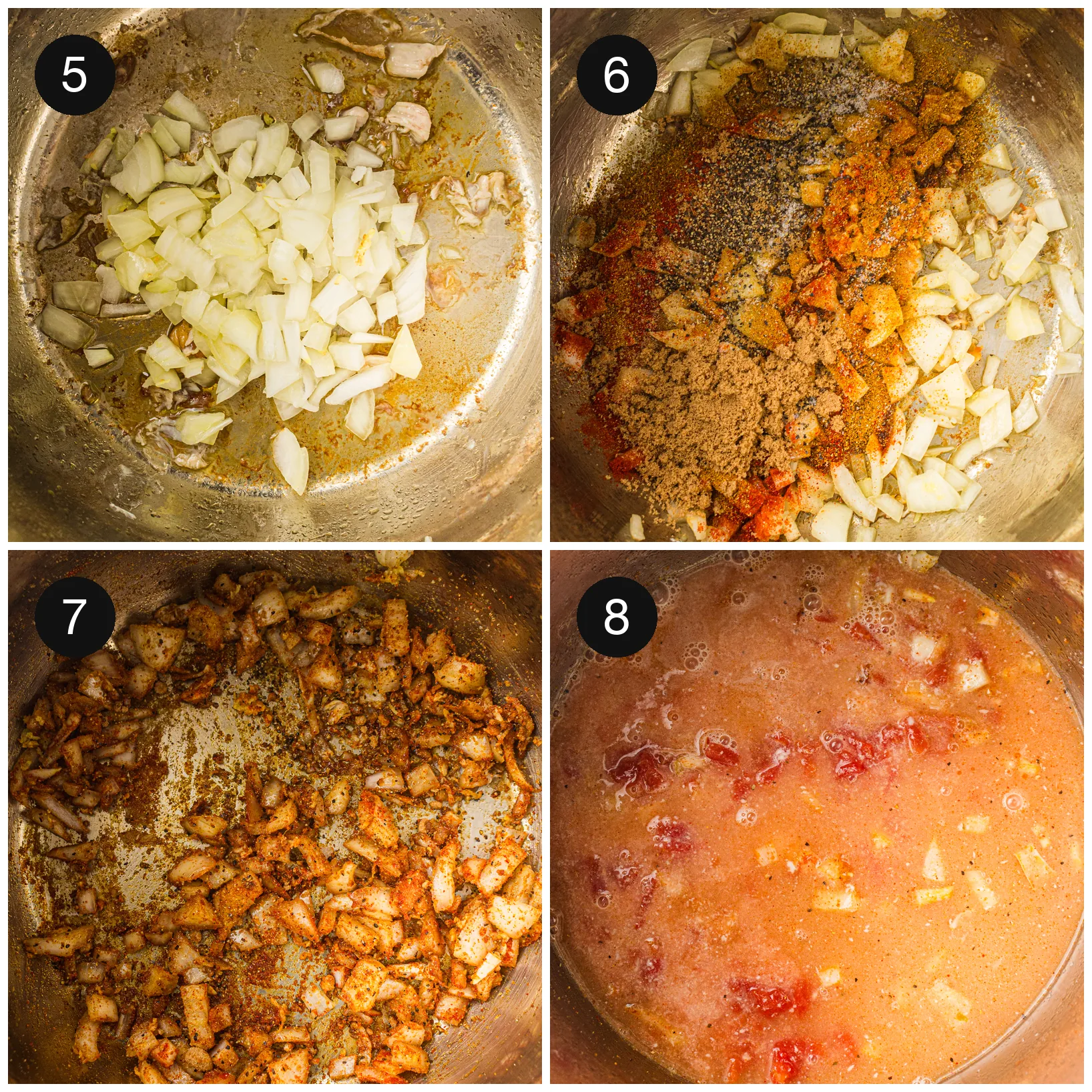 5

6

7

8