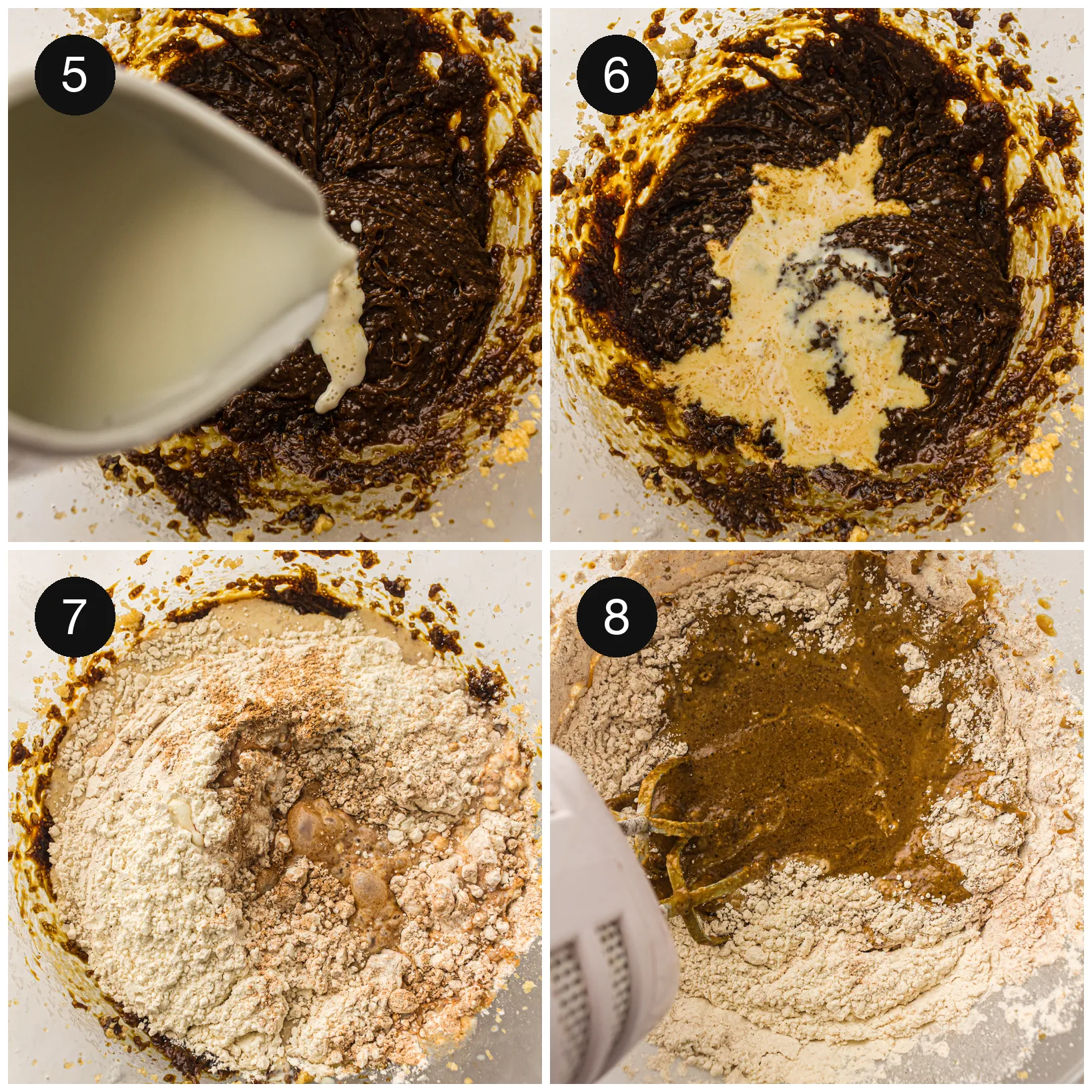 5

6

7

8