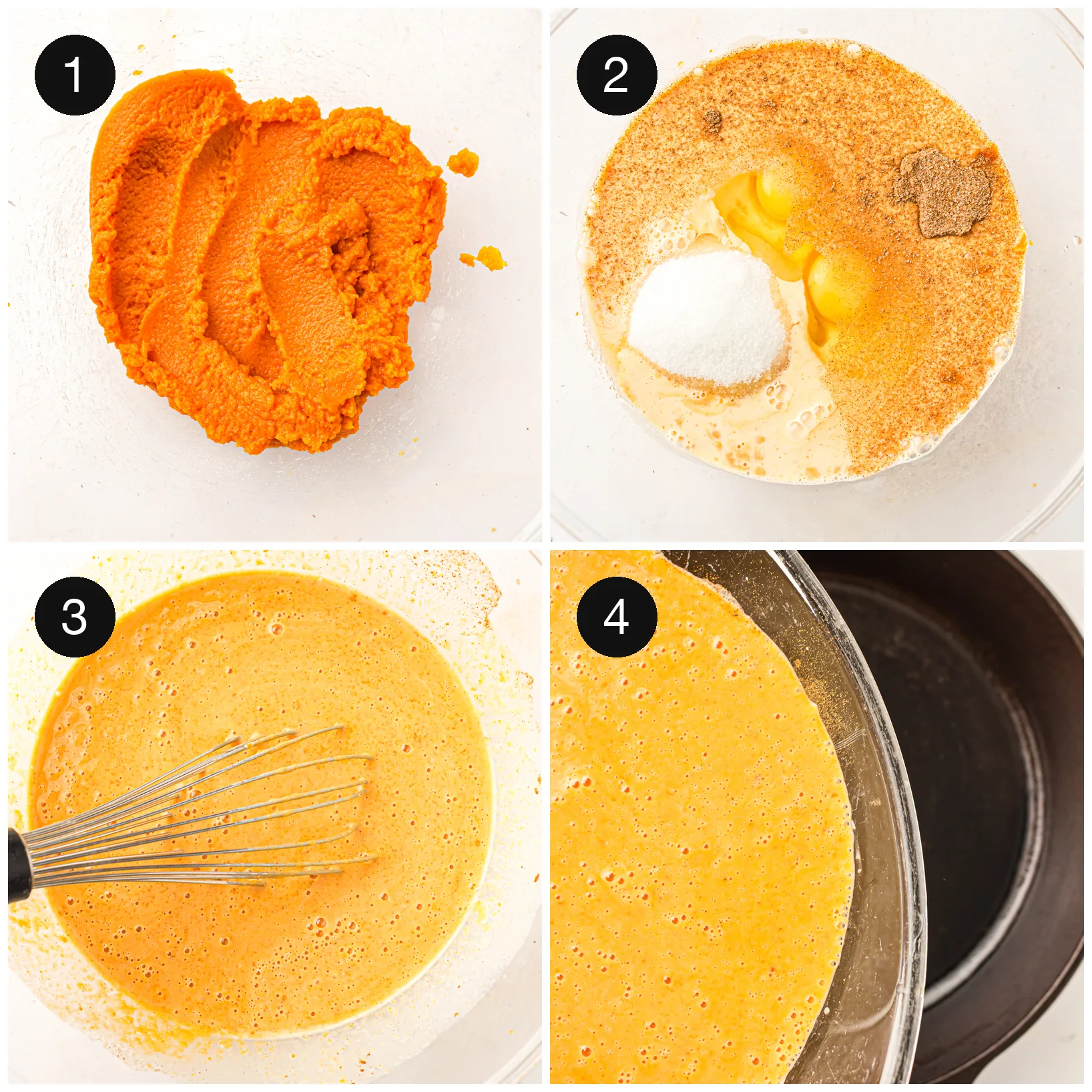 1

2

3

4