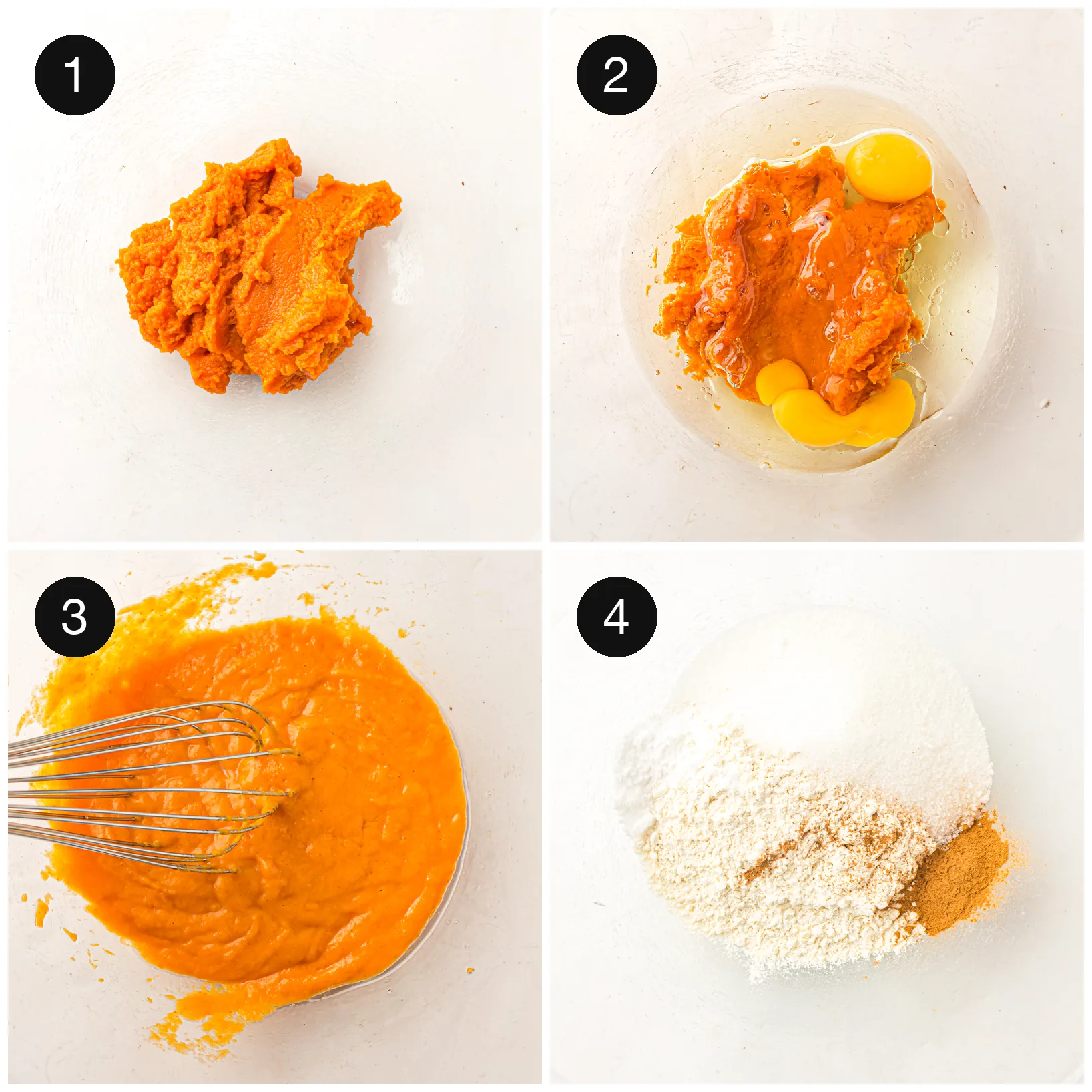 1

2

3

4